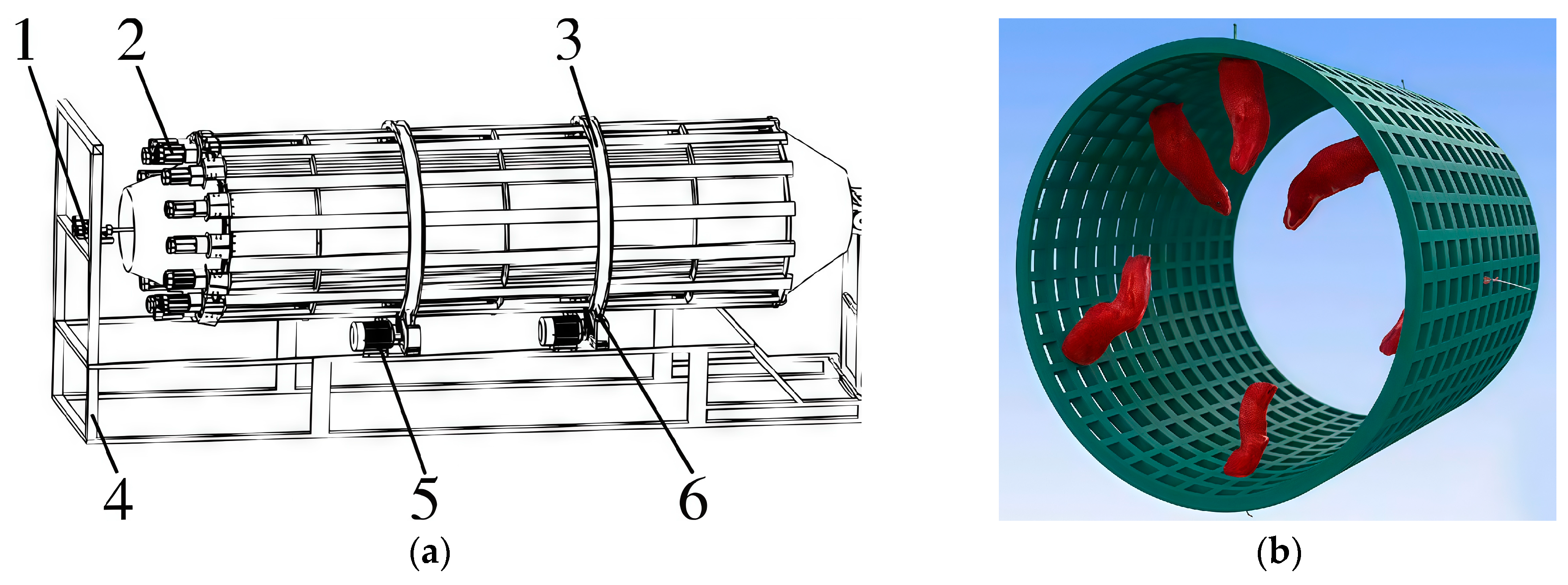 1
2
3
4
5
6
(a)
(b)