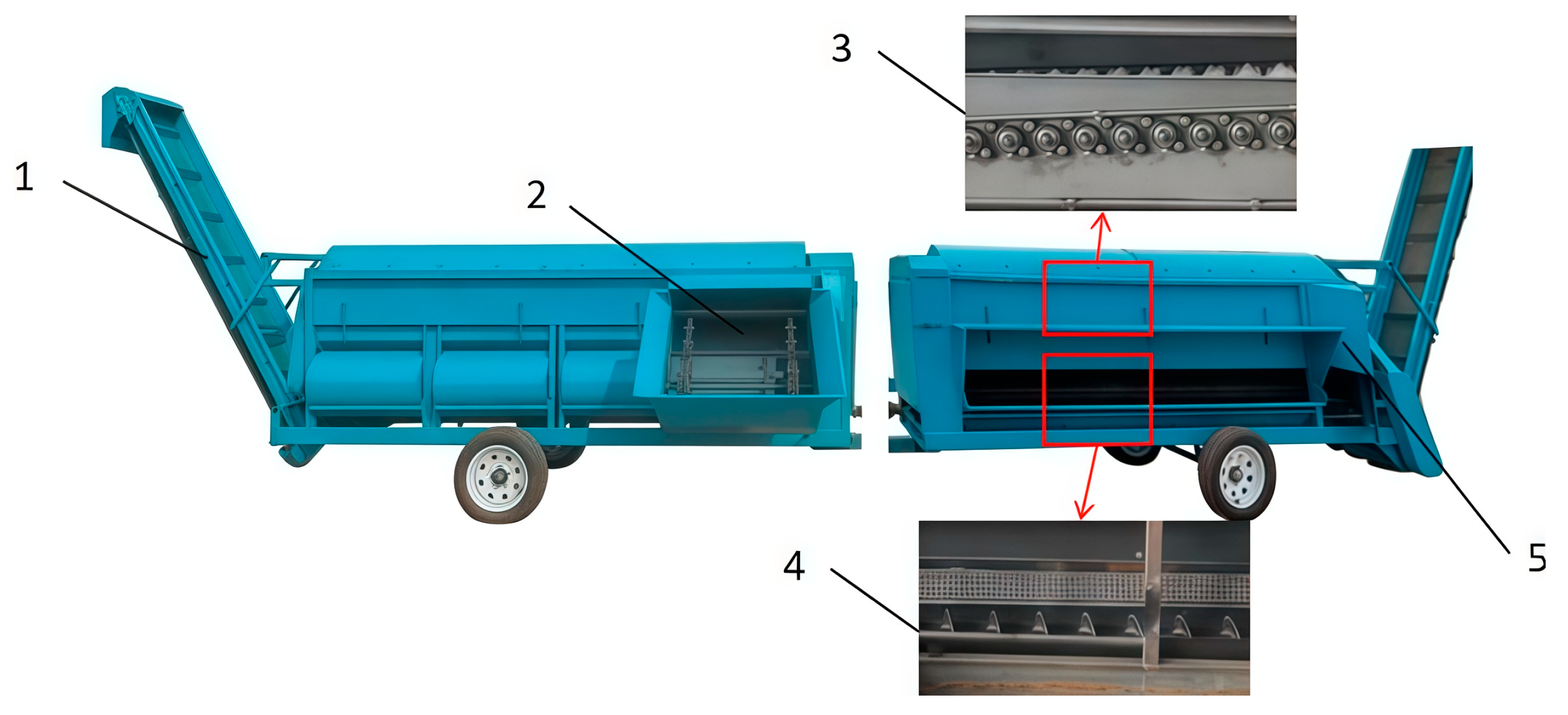 1
2
3
4
5