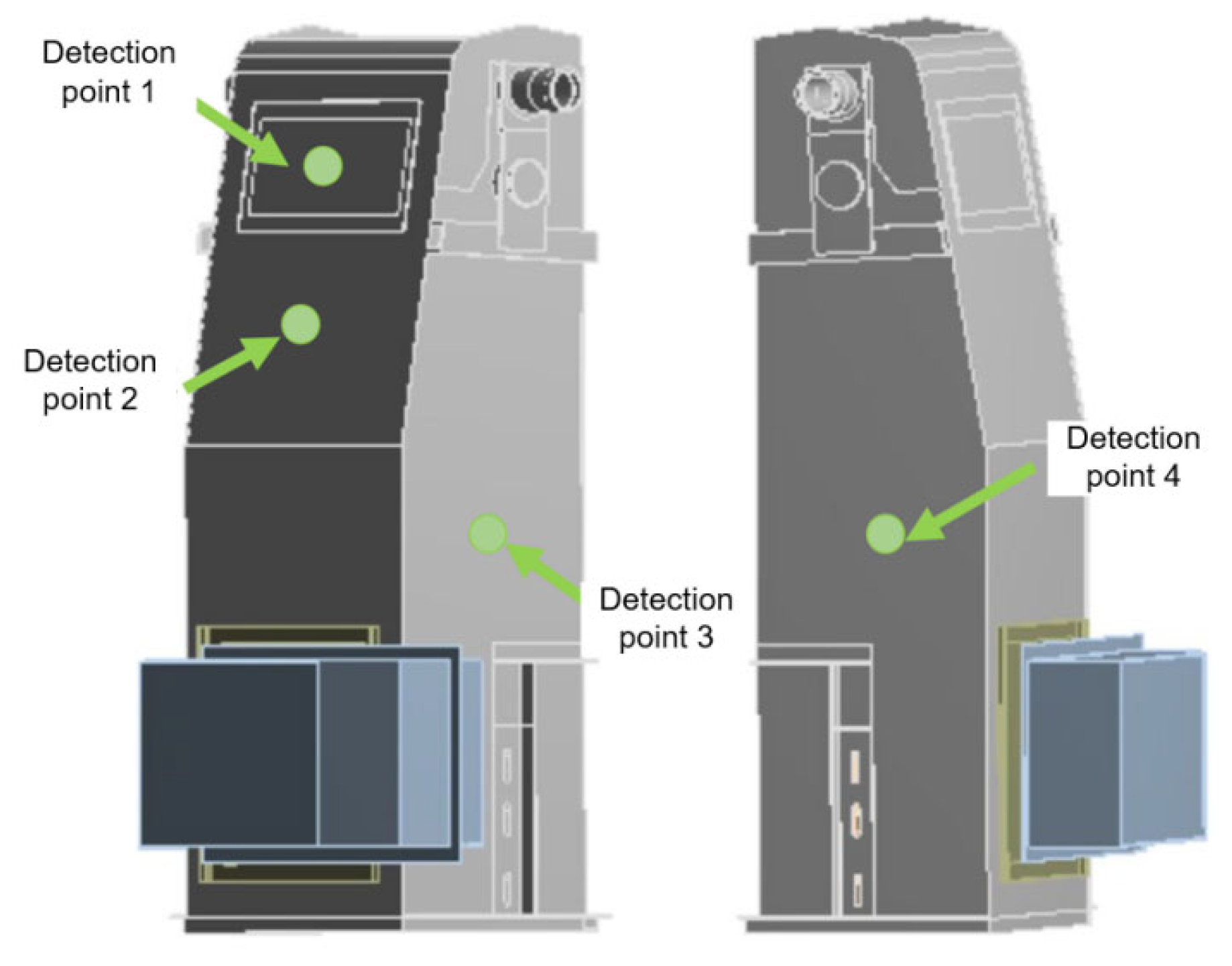 Detection point 1

Detection point 2

Detection point 3

Detection point 4