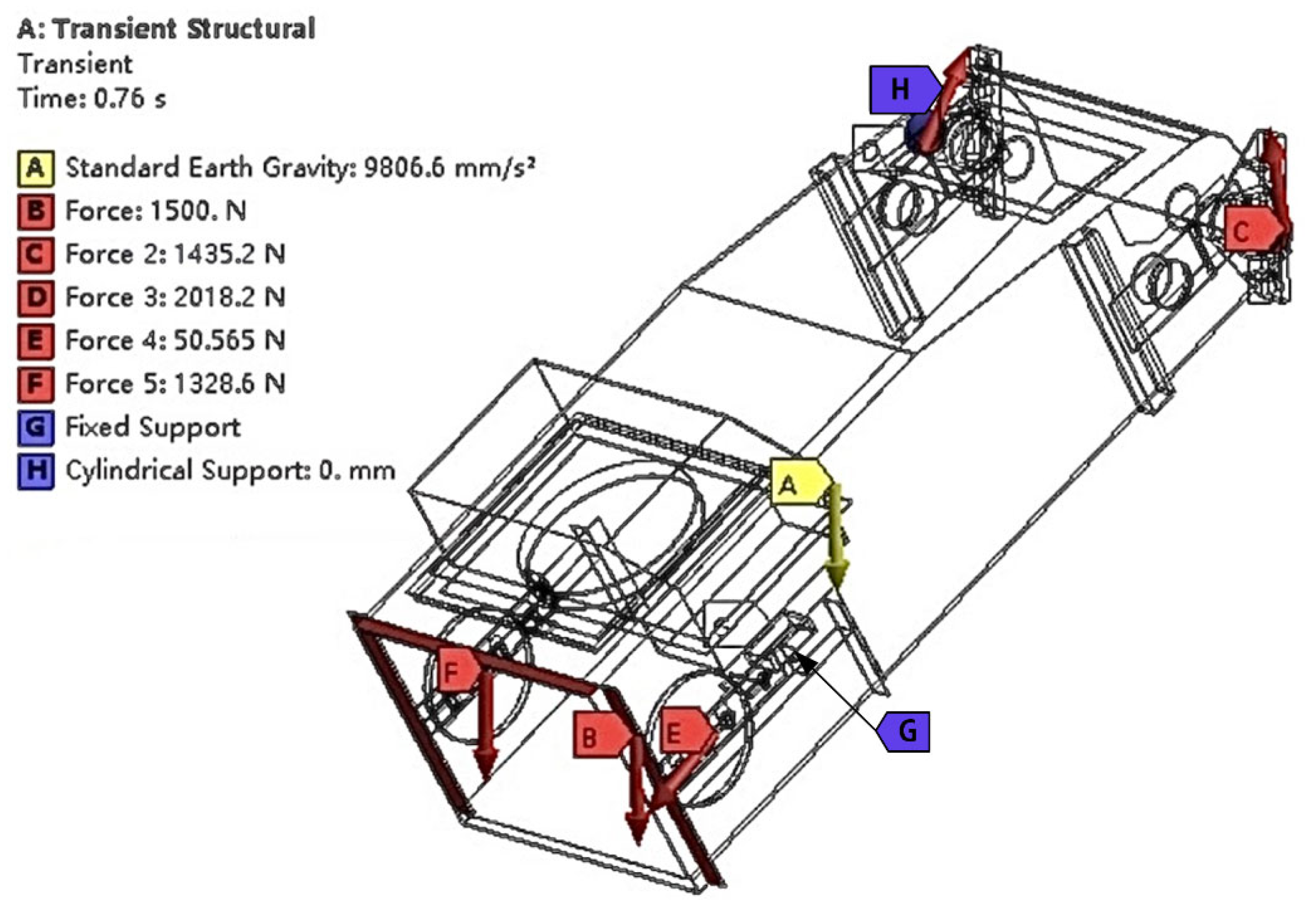 A: Transient Structural
Transient
Time: 0.76 s

A Standard Earth Gravity: 9806.6 mm/s²
B Force: 1500. N
C Force 2: 1435.2 N
D Force 3: 2018.2 N
E Force 4: 50.565 N
F Force 5: 1328.6 N
G Fixed Support
H Cylindrical Support: 0. mm

H
C
A
F
B
E
G