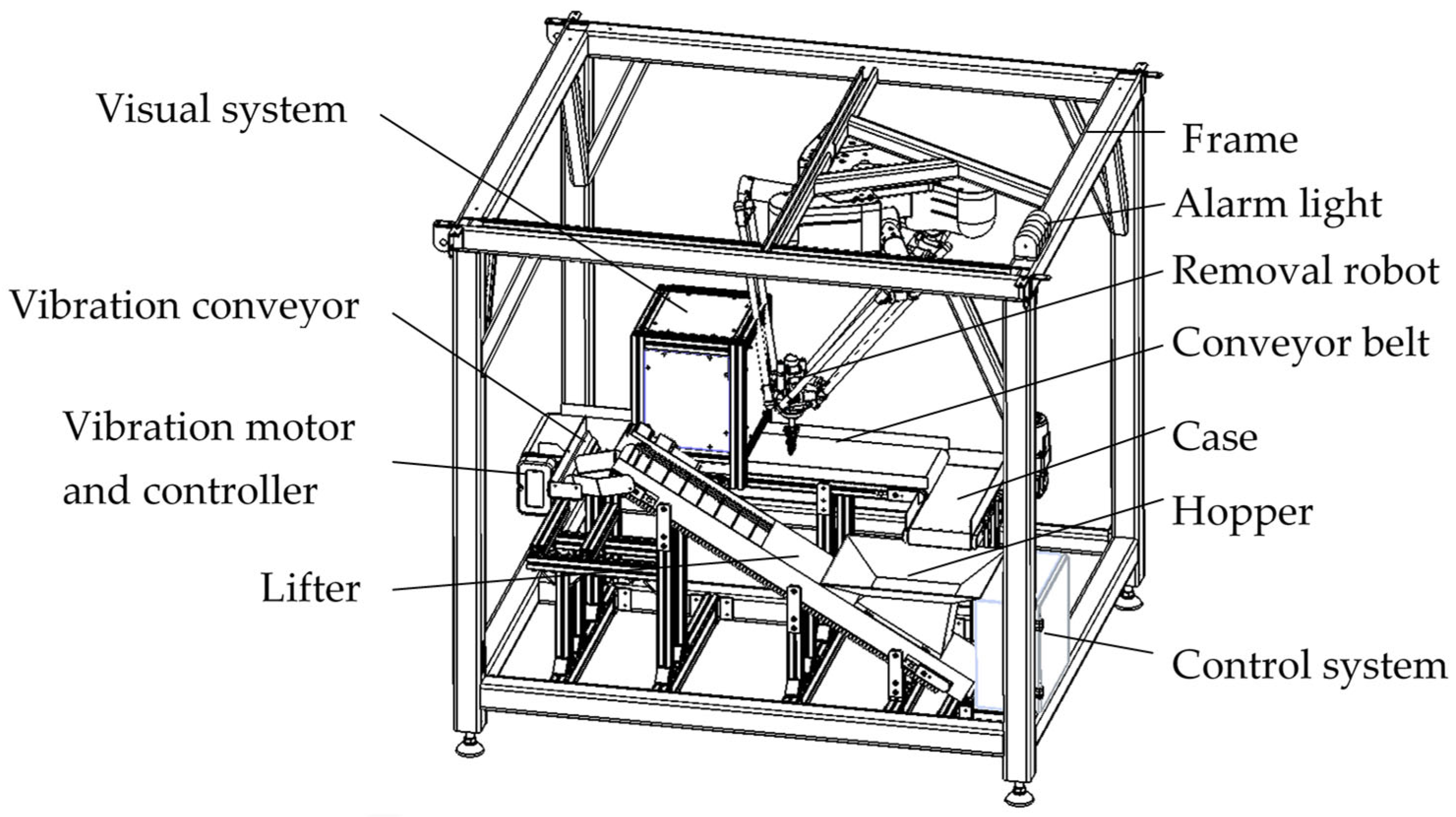 Visual system
Vibration conveyor
Vibration motor and controller
Lifter
Frame
Alarm light
Removal robot
Conveyor belt
Case
Hopper
Control system