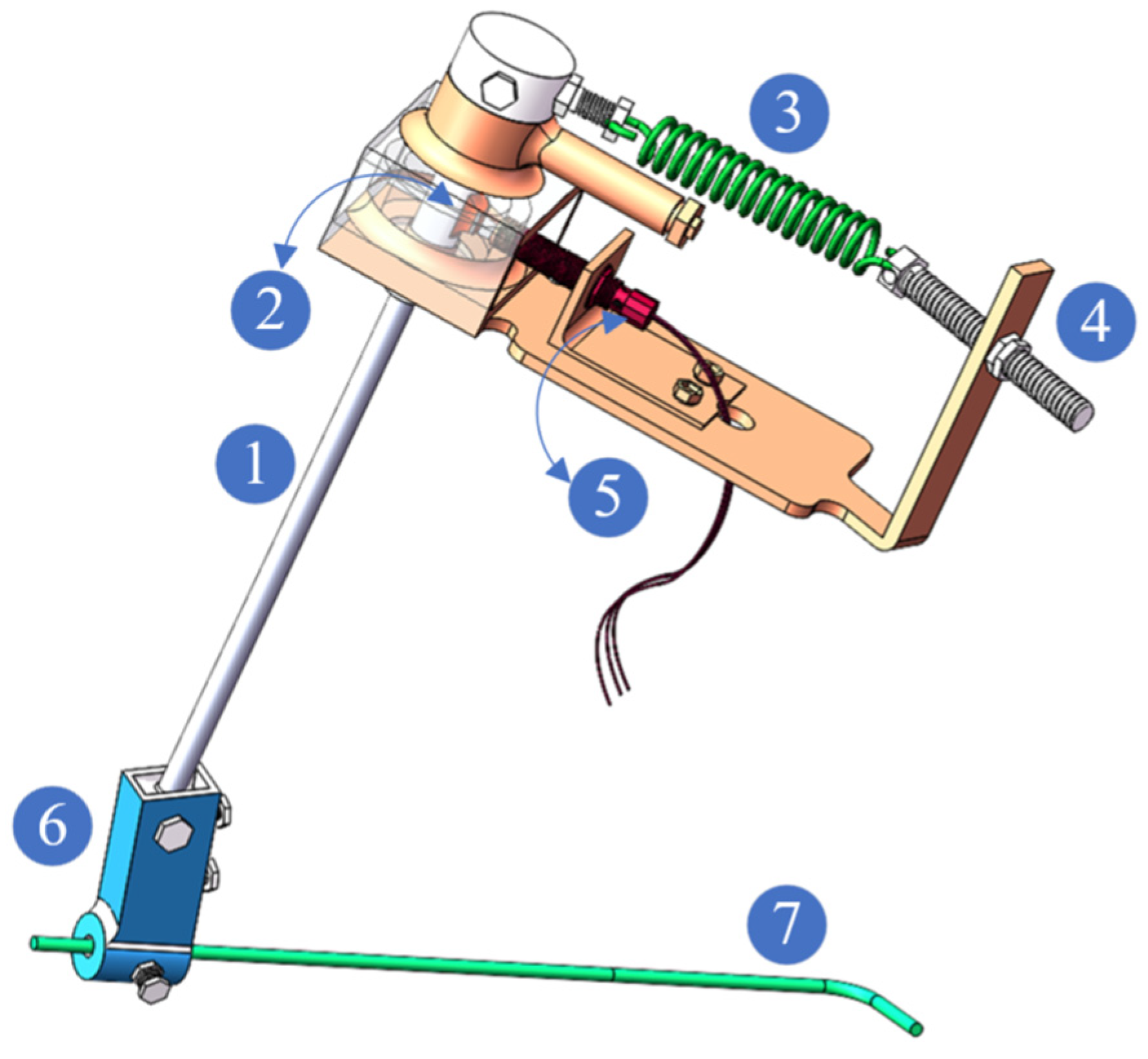 3
2
4
1
5
6
7