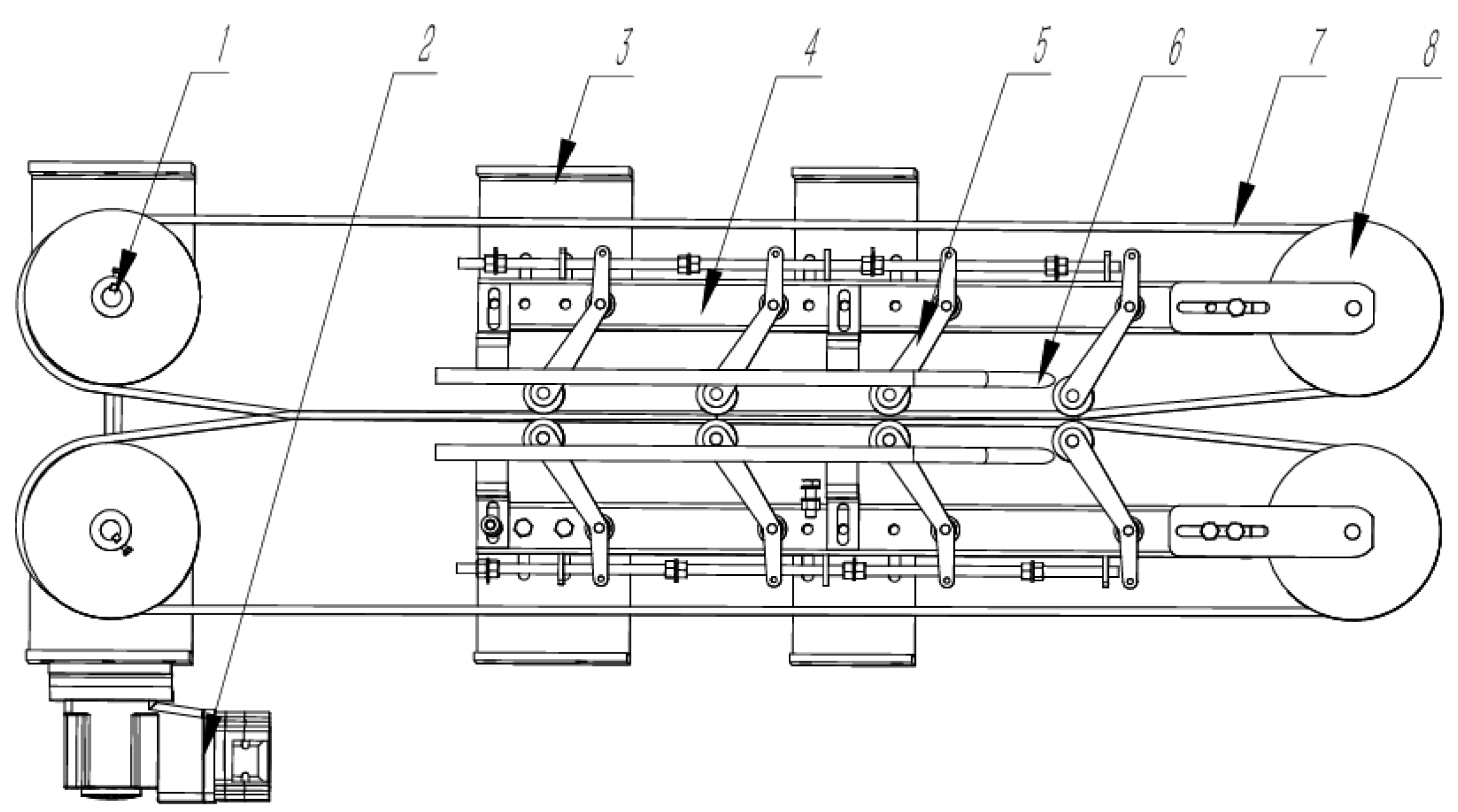 1 2 3 4 5 6 7 8