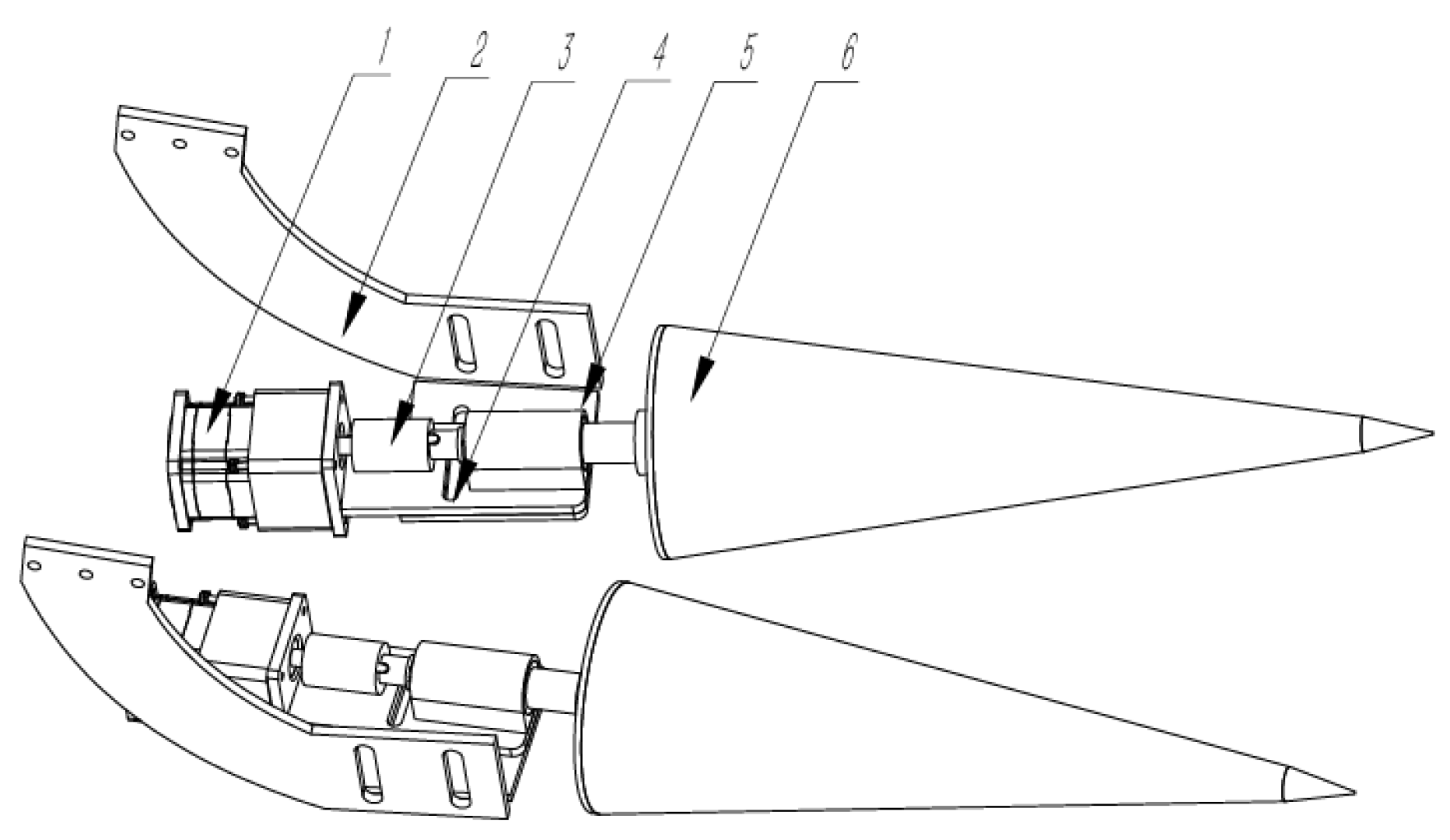 1 2 3 4 5 6