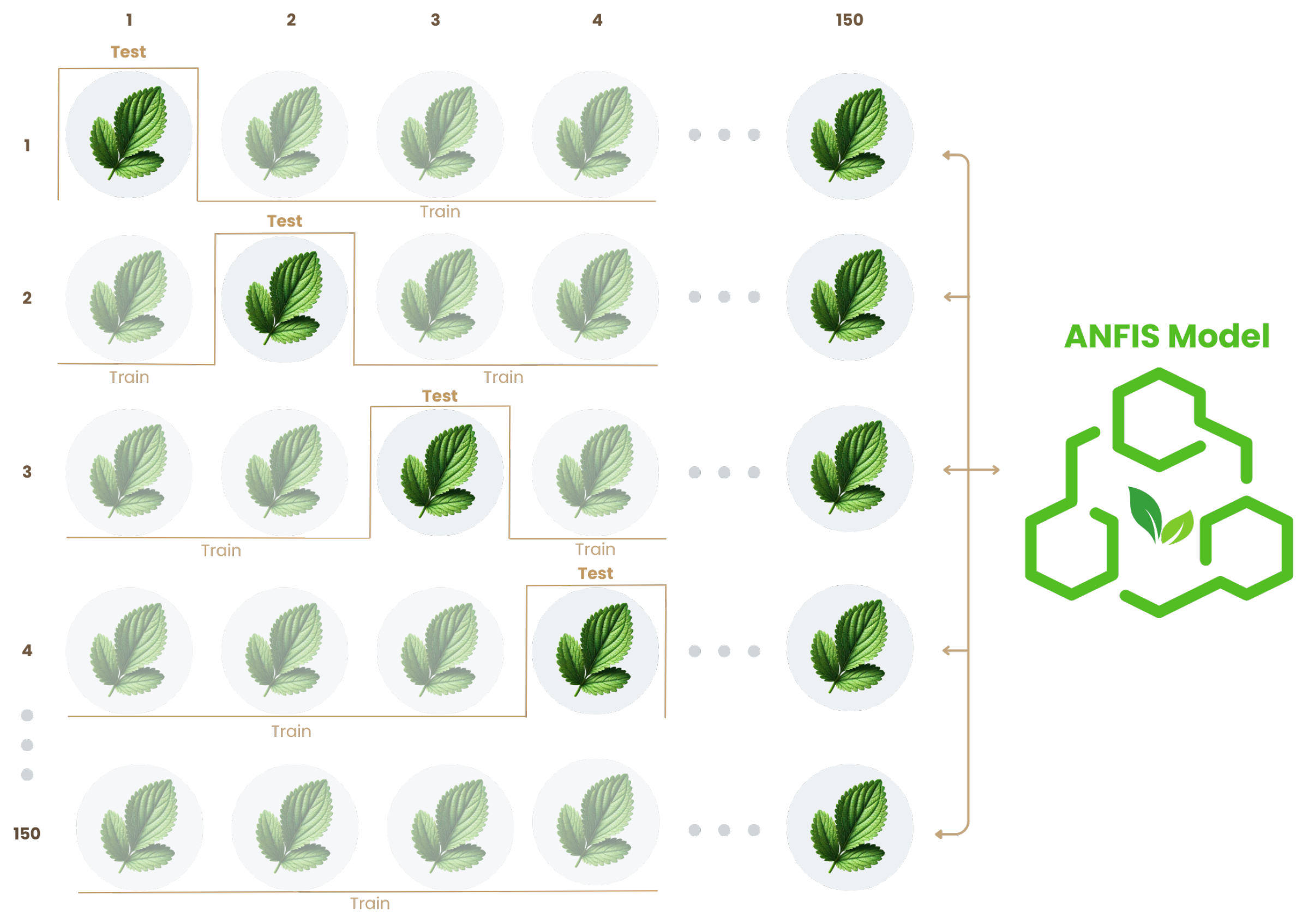 1 2 3 4 150

Test

1

Train

Test

2

Train Train

Test

3

Train Train

Test

4

Train

150

Train

ANFIS Model