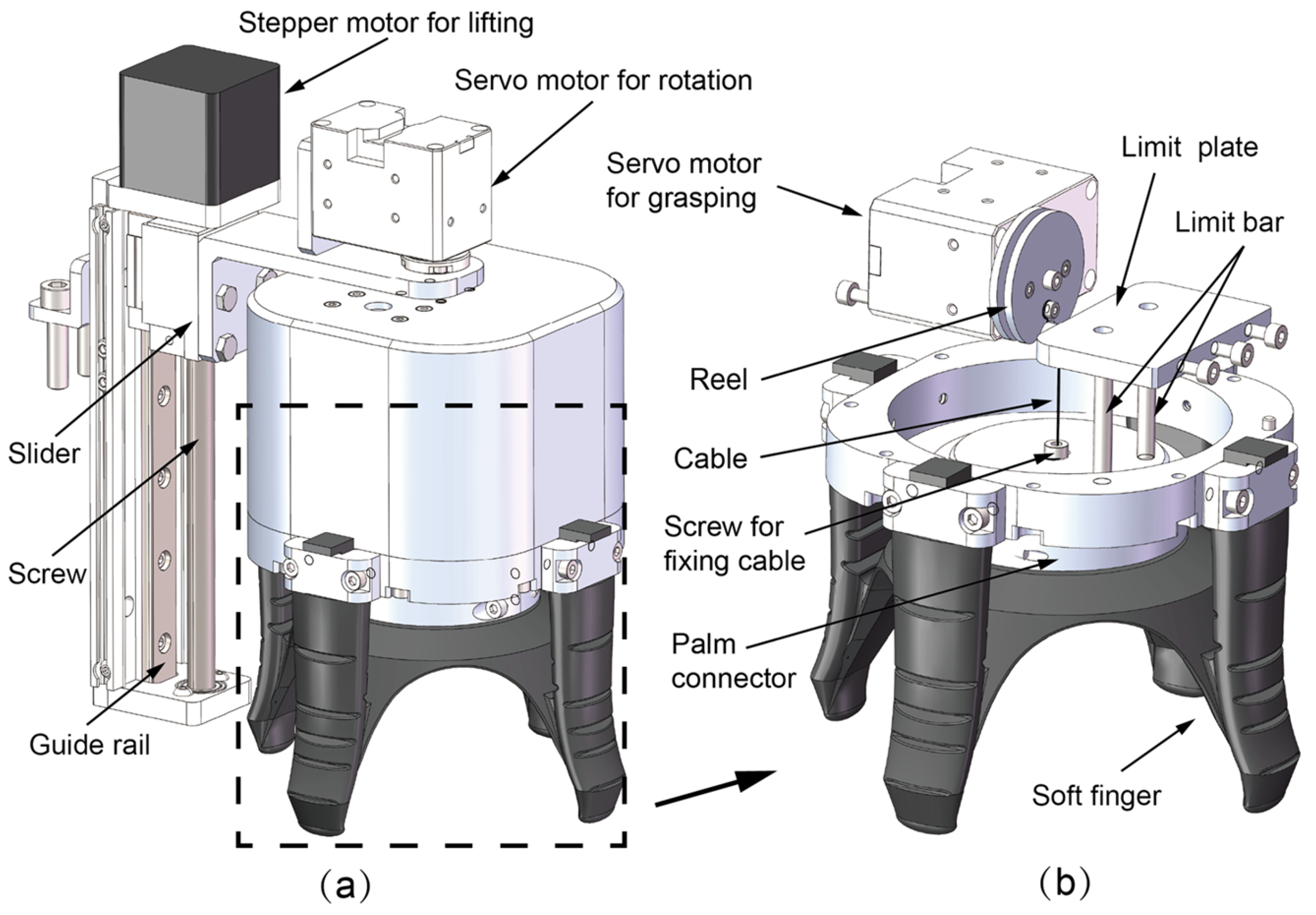 Stepper motor for lifting

Servo motor for rotation

Slider

Screw

Guide rail

(a)

Servo motor for grasping

Limit plate

Limit bar

Reel

Cable

Screw for fixing cable

Palm connector

Soft finger

(b)