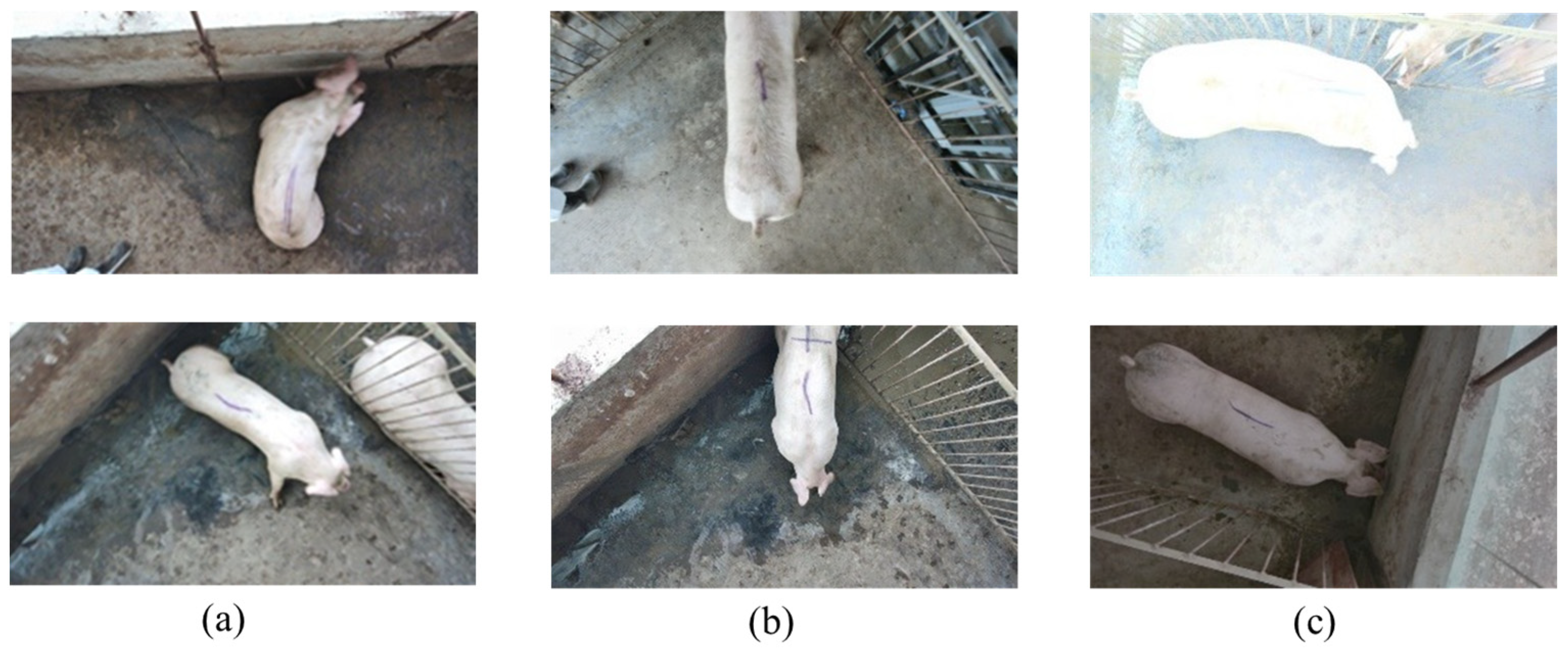 (a)

(b)

(c)