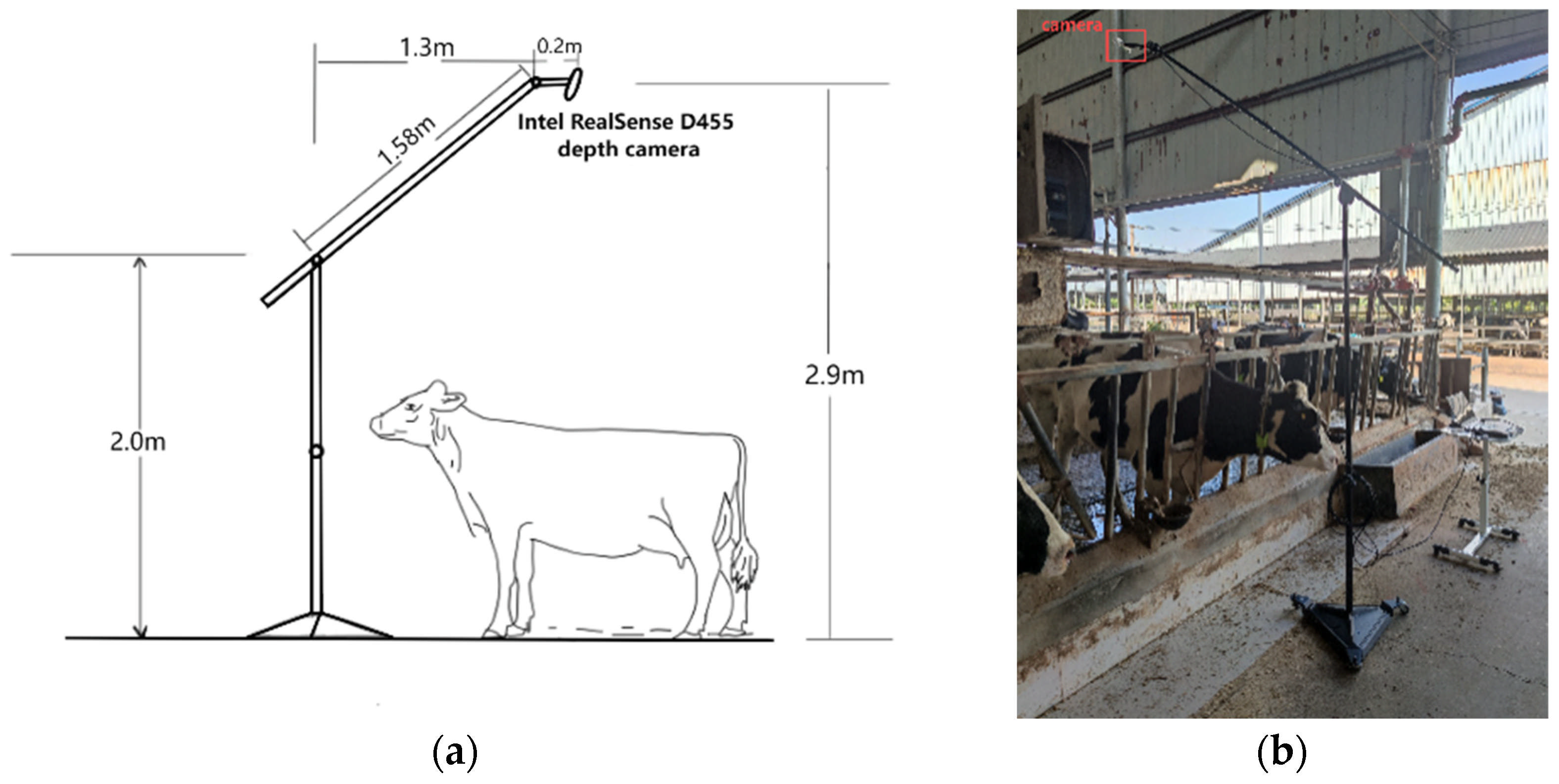 1.3m

0.2m

1.58m

Intel RealSense D455 depth camera

2.0m

2.9m

(a)

camera

(b)