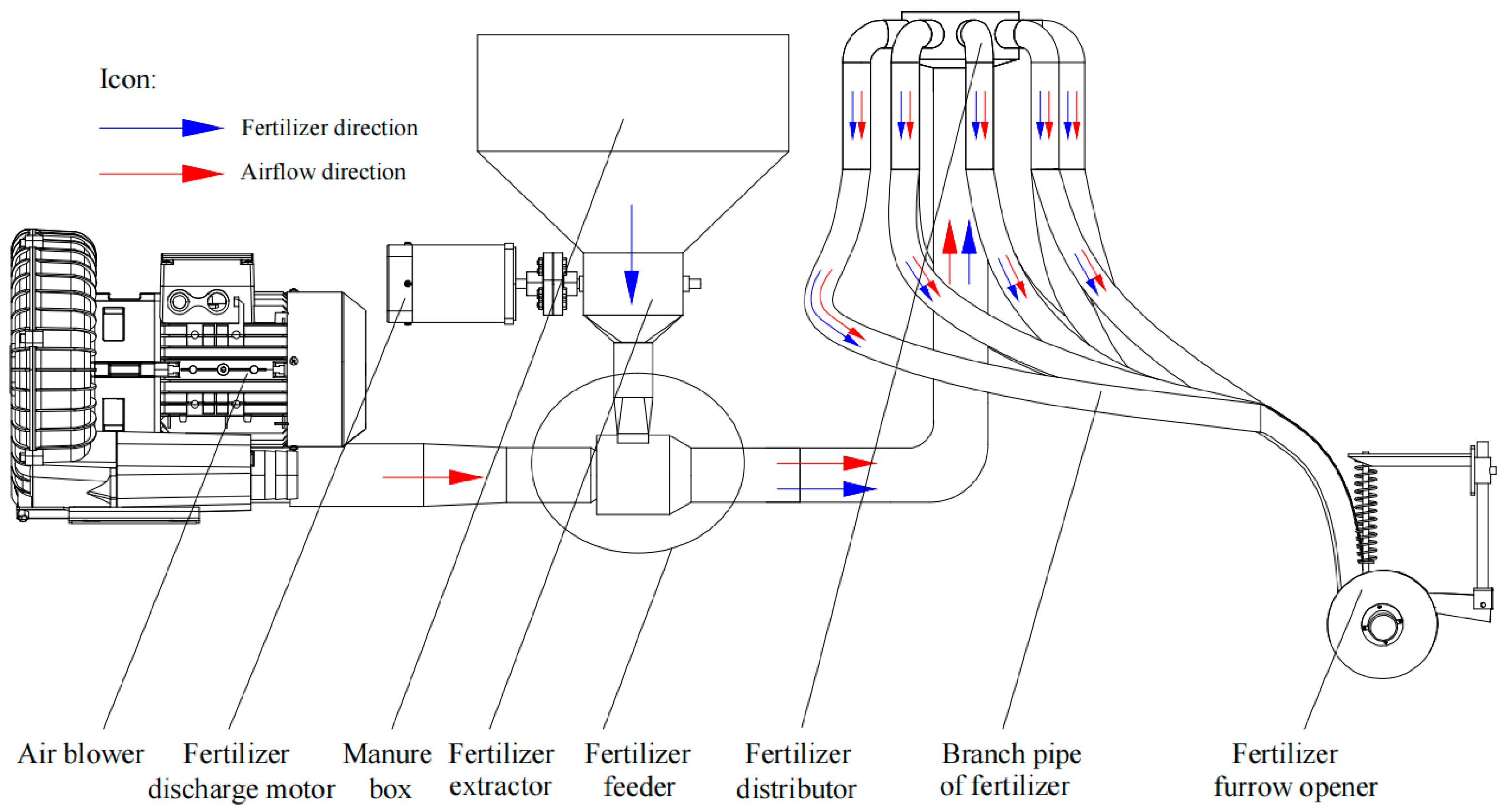 Icon:

Fertilizer direction

Airflow direction

Air blower

Fertilizer discharge motor

Manure box

Fertilizer extractor

Fertilizer feeder

Fertilizer distributor

Branch pipe of fertilizer

Fertilizer furrow opener