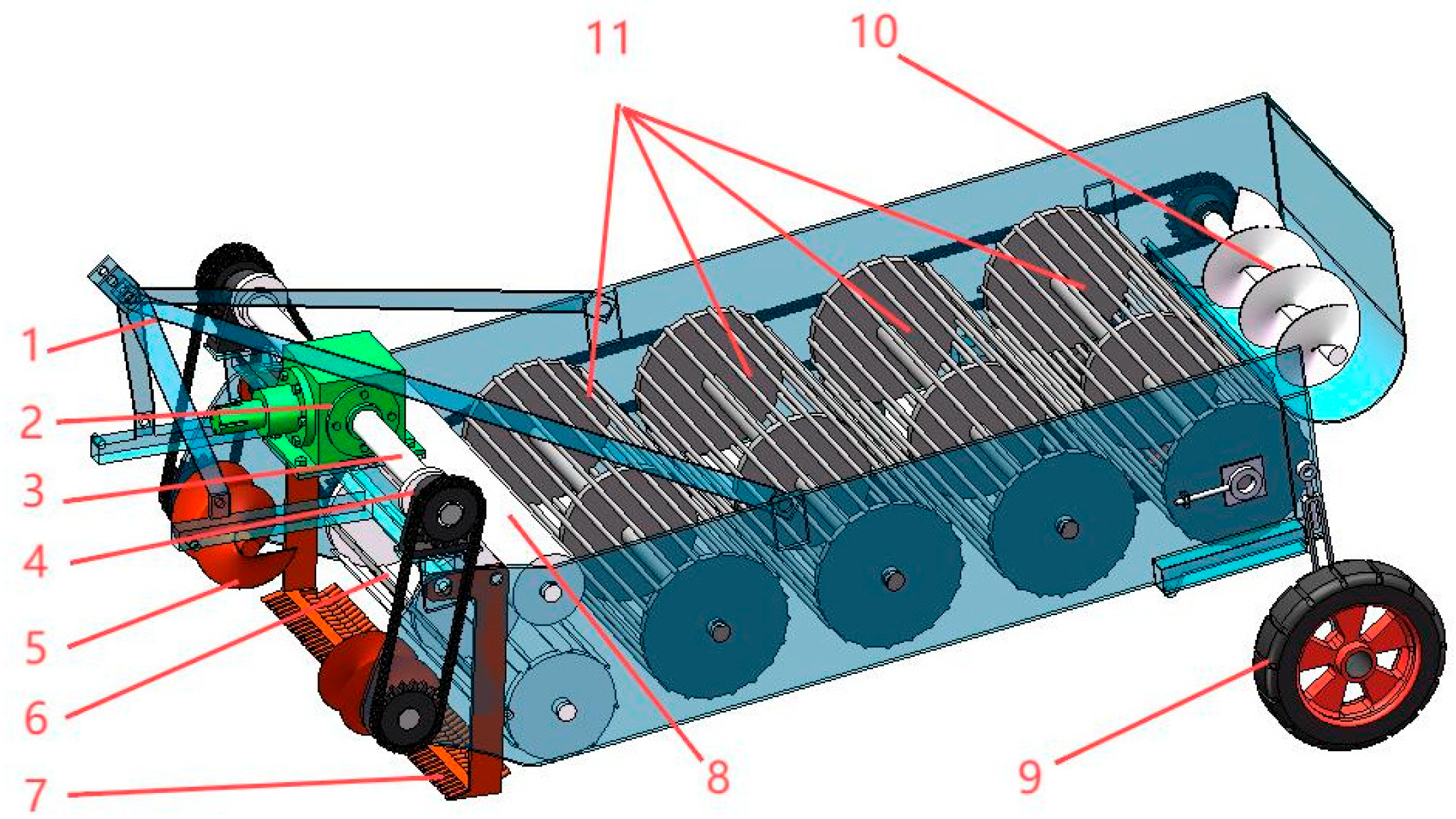 11
10
1
2
3
4
5
6
7
8
9