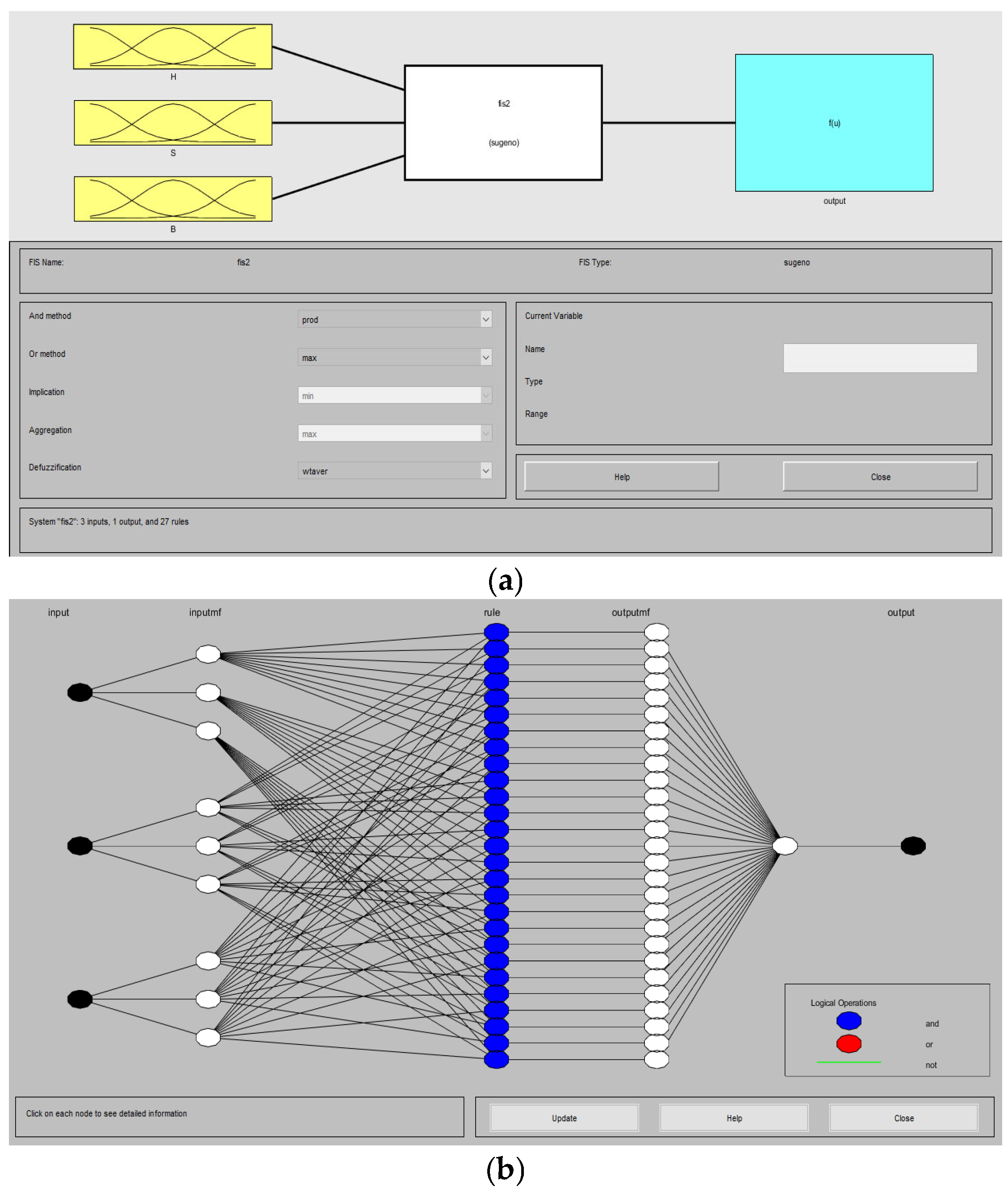 H

S

B

fis2

(sugeno)

f(u)

output

FIS Name: fis2

FIS Type: sugeno

And method prod

Or method max

Implication min

Aggregation max

Defuzzification wtaver

Current Variable

Name

Type

Range

Help

Close

System "fis2": 3 inputs, 1 output, and 27 rules

(a)

input

inputmf

rule

outputmf

output

Logical Operations

and

or

not

Click on each node to see detailed information

Update

Help

Close

(b)