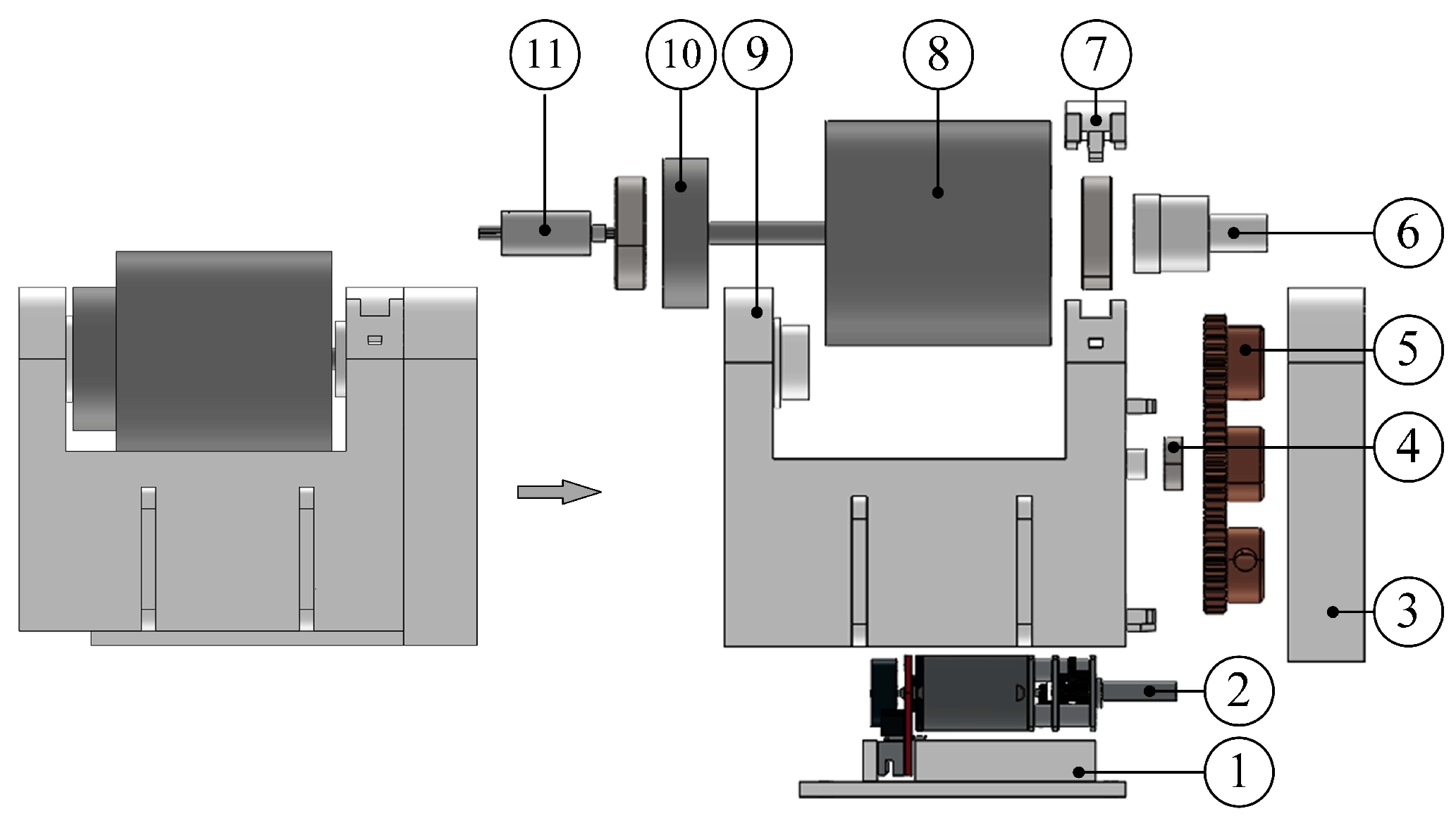 11
10
9
8
7
6
5
4
3
2
1