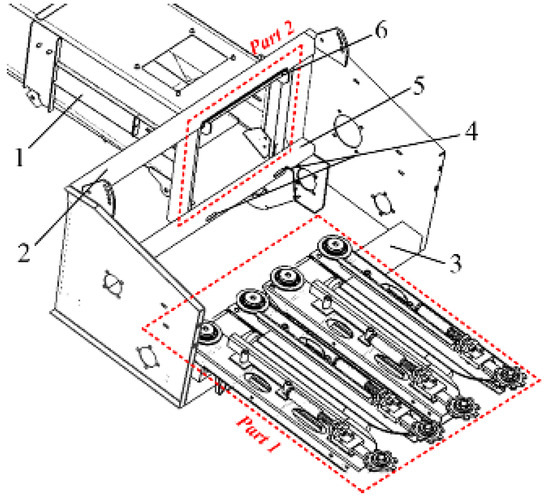 Part 2
6
5
4
1
2
3
Part 1