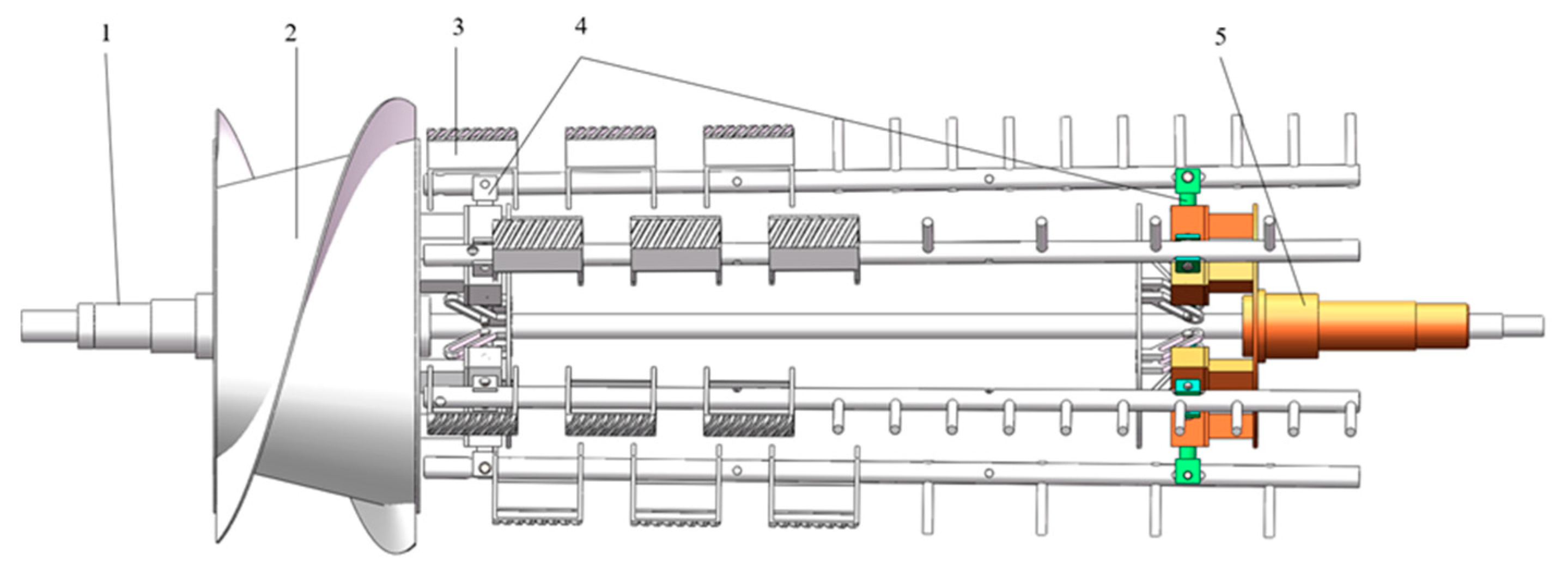 1
2
3
4
5