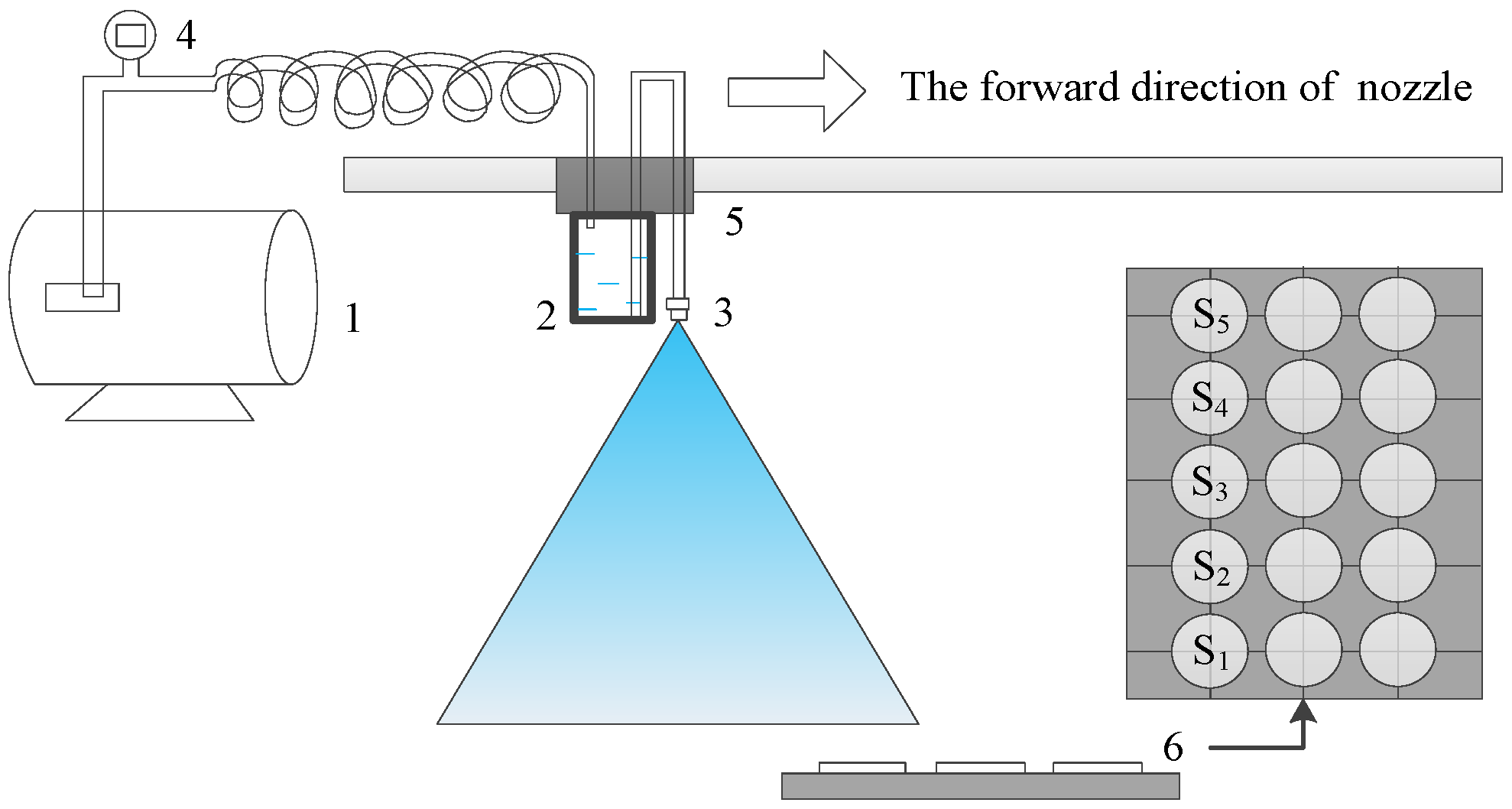 4

The forward direction of nozzle

5

1

2

3

$S_5$

$S_4$

$S_3$

$S_2$

$S_1$

6