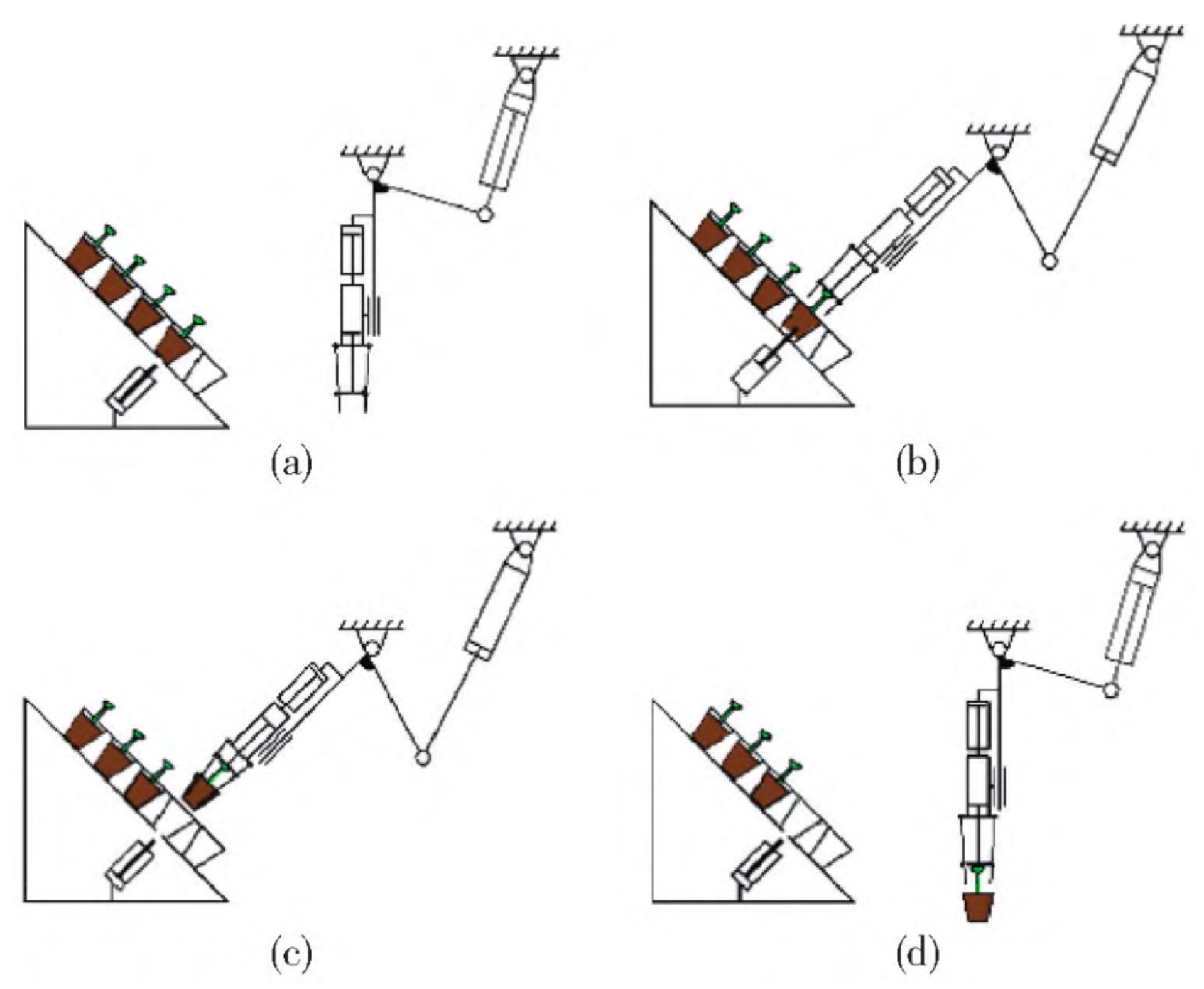 (a)

(b)

(c)

(d)