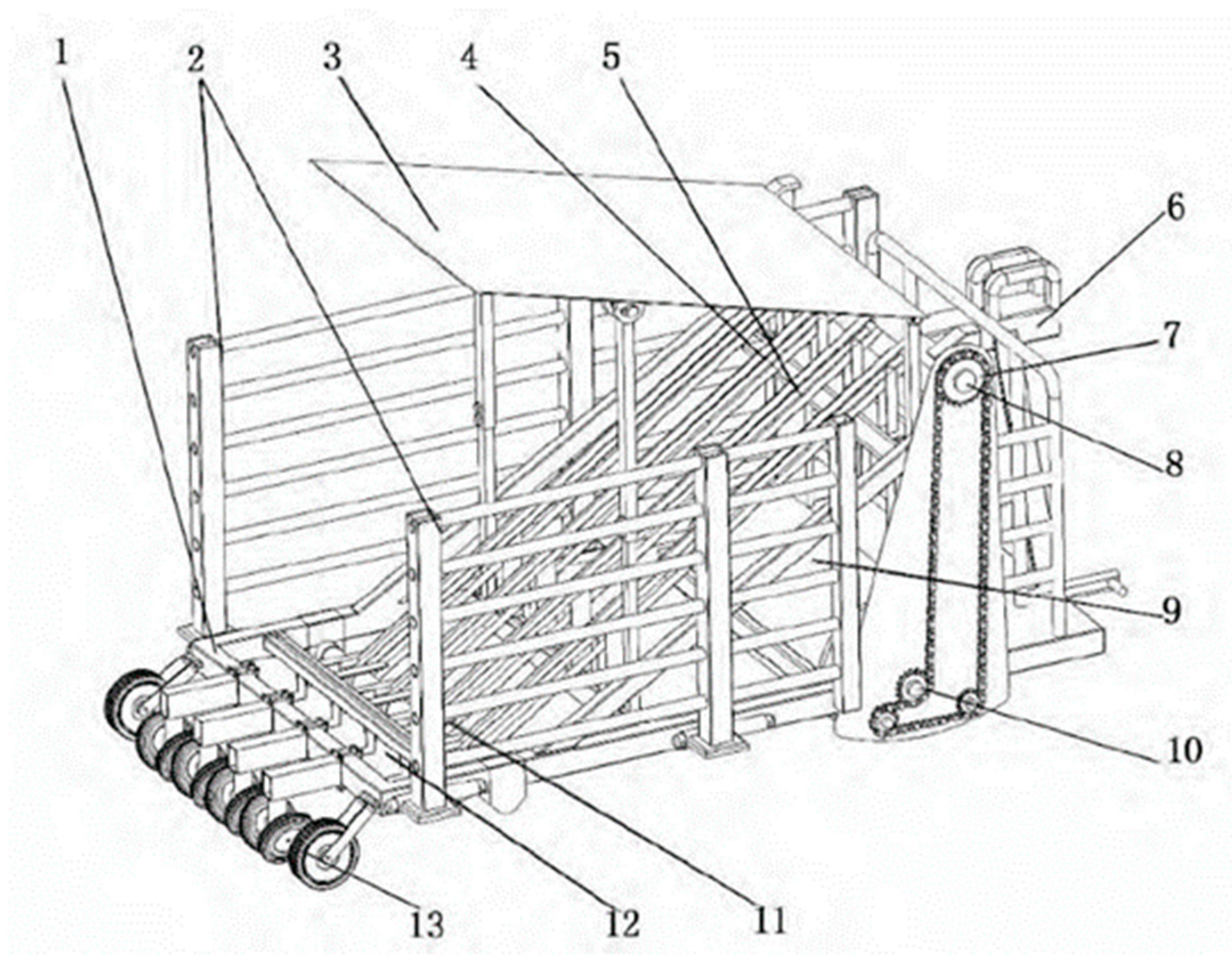 1
2
3
4
5
6
7
8
9
10
13
12
11