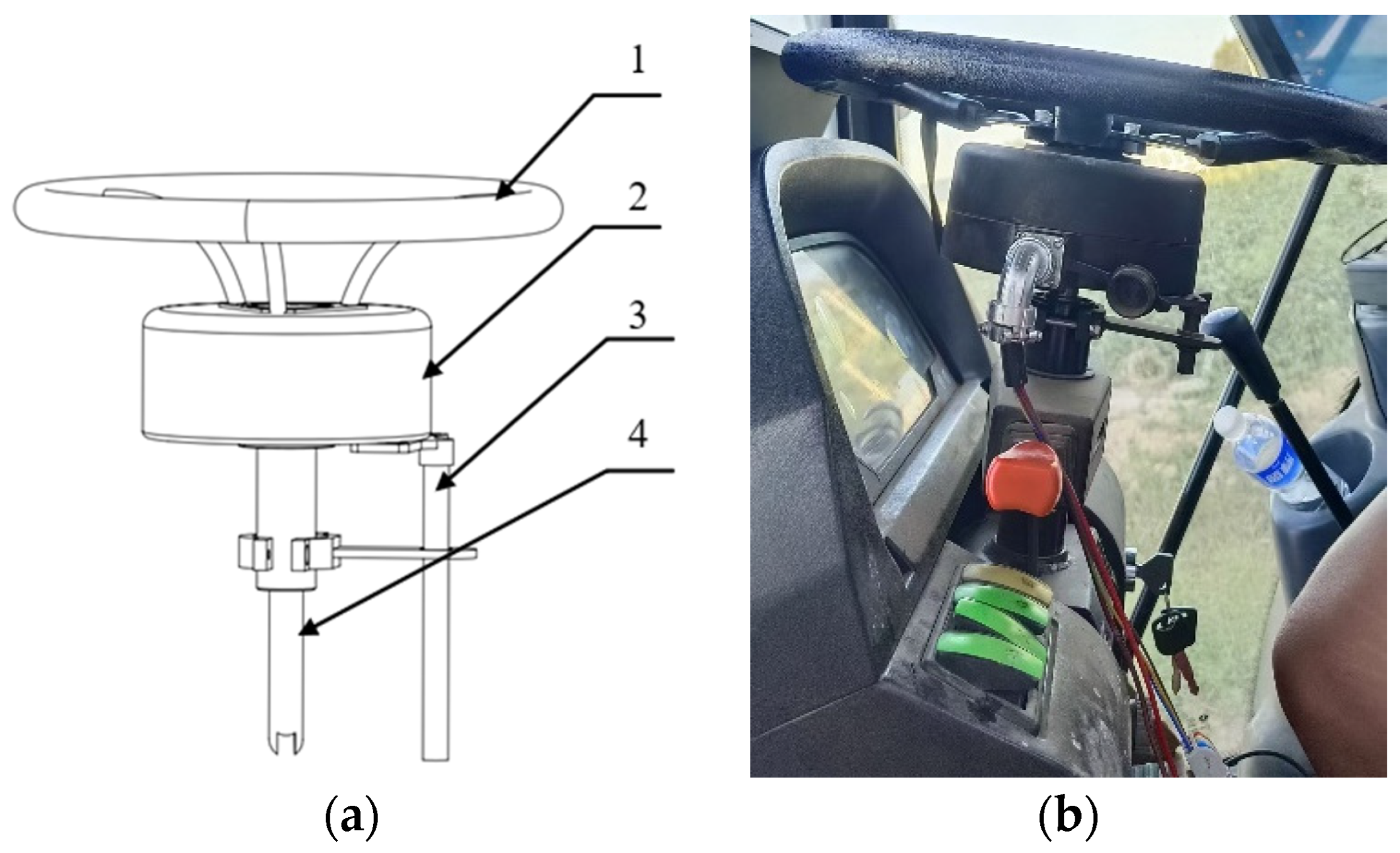 1
2
3
4
(a)
(b)