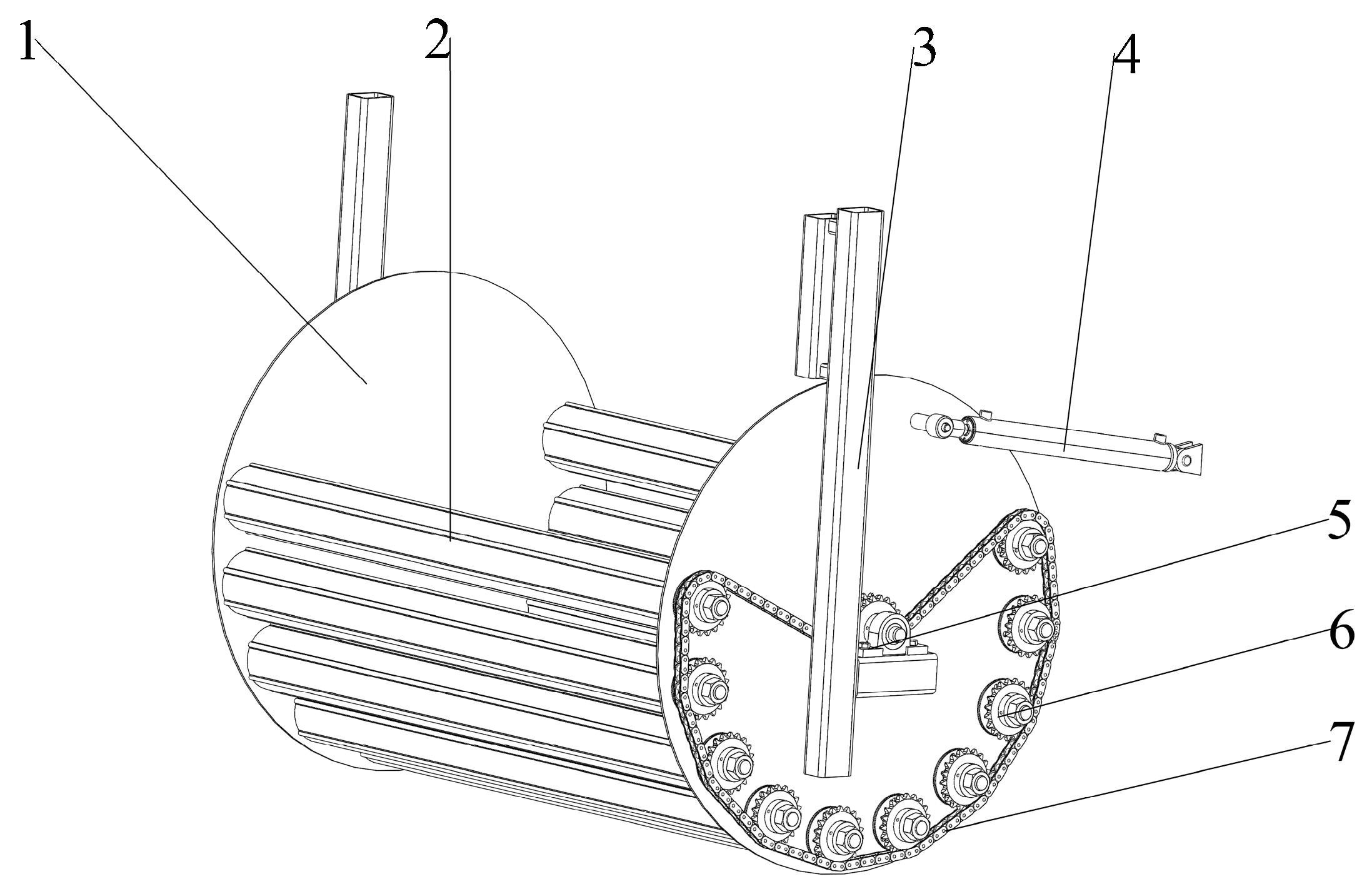 1
2
3
4
5
6
7