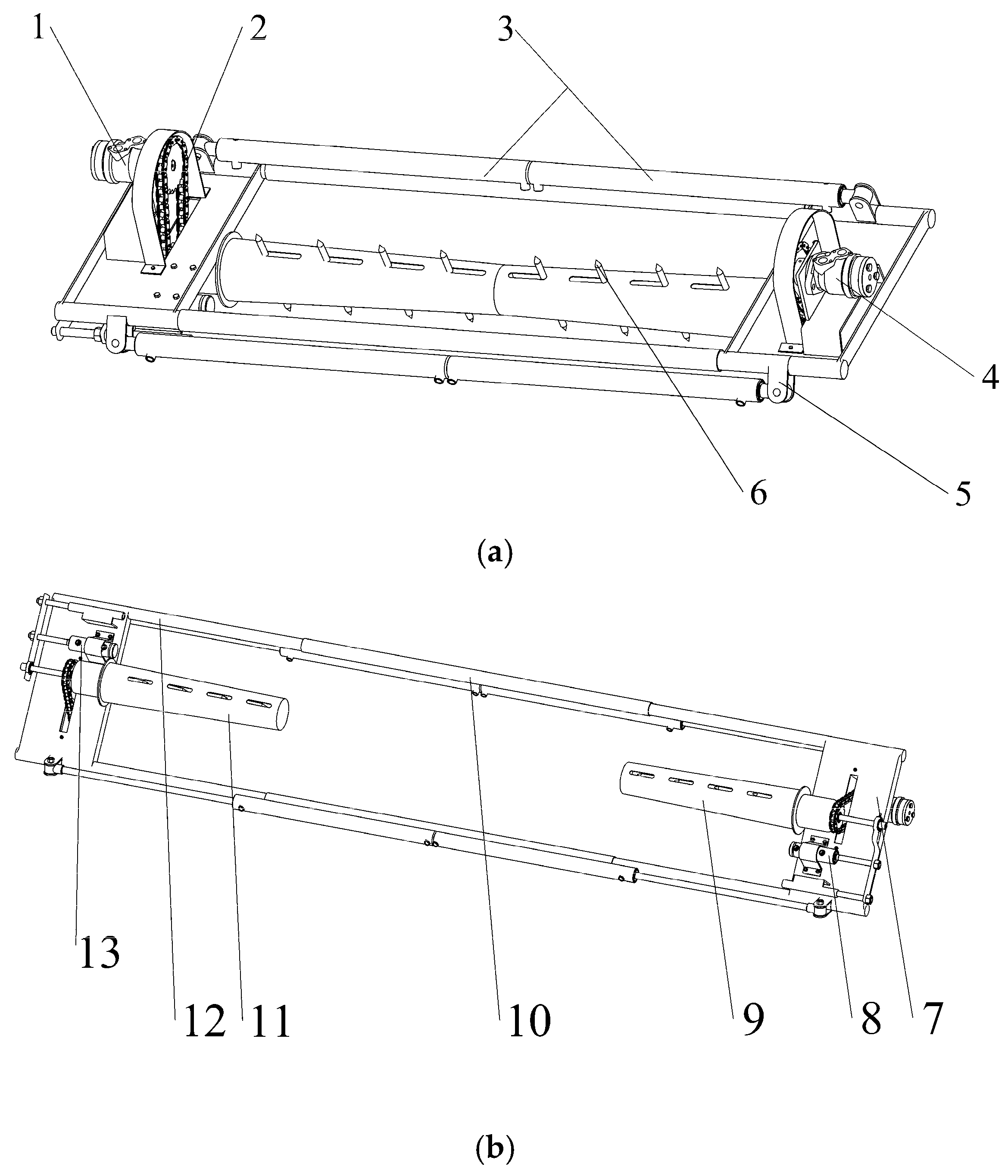 1
2
3
4
5
6

(a)

13
12
11
10
9
8
7

(b)