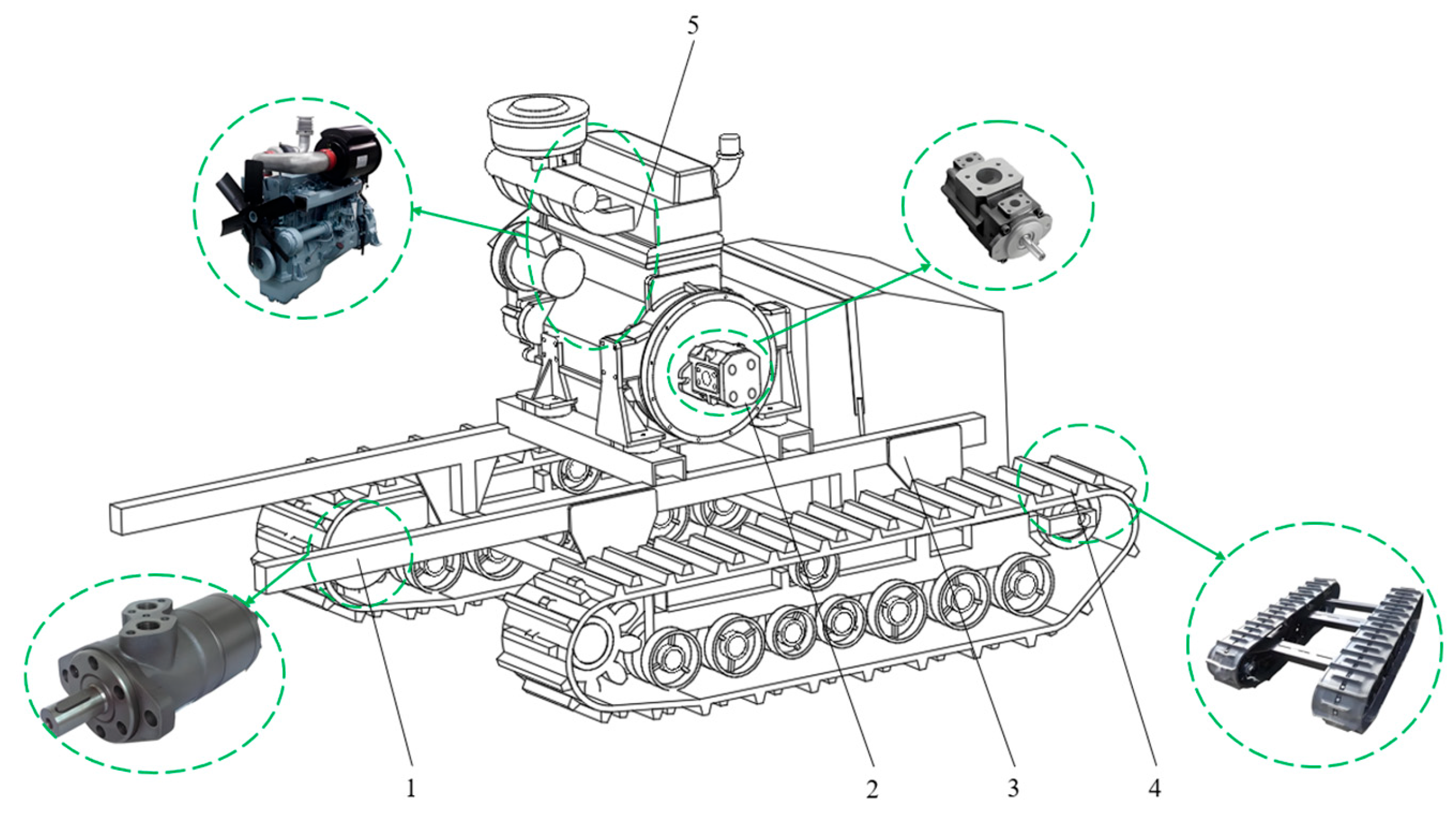 5

1

2

3

4