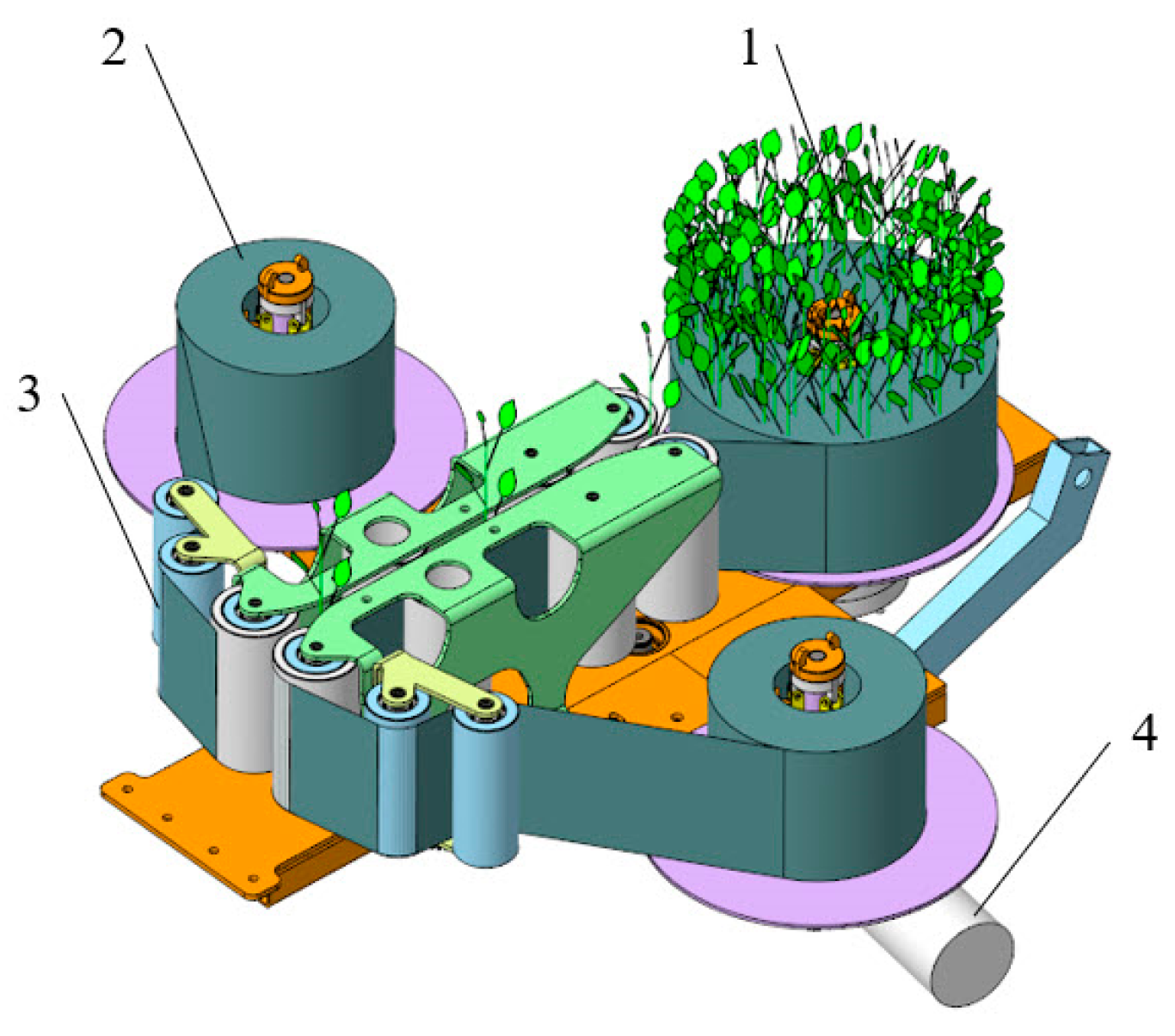 2
1
3
4