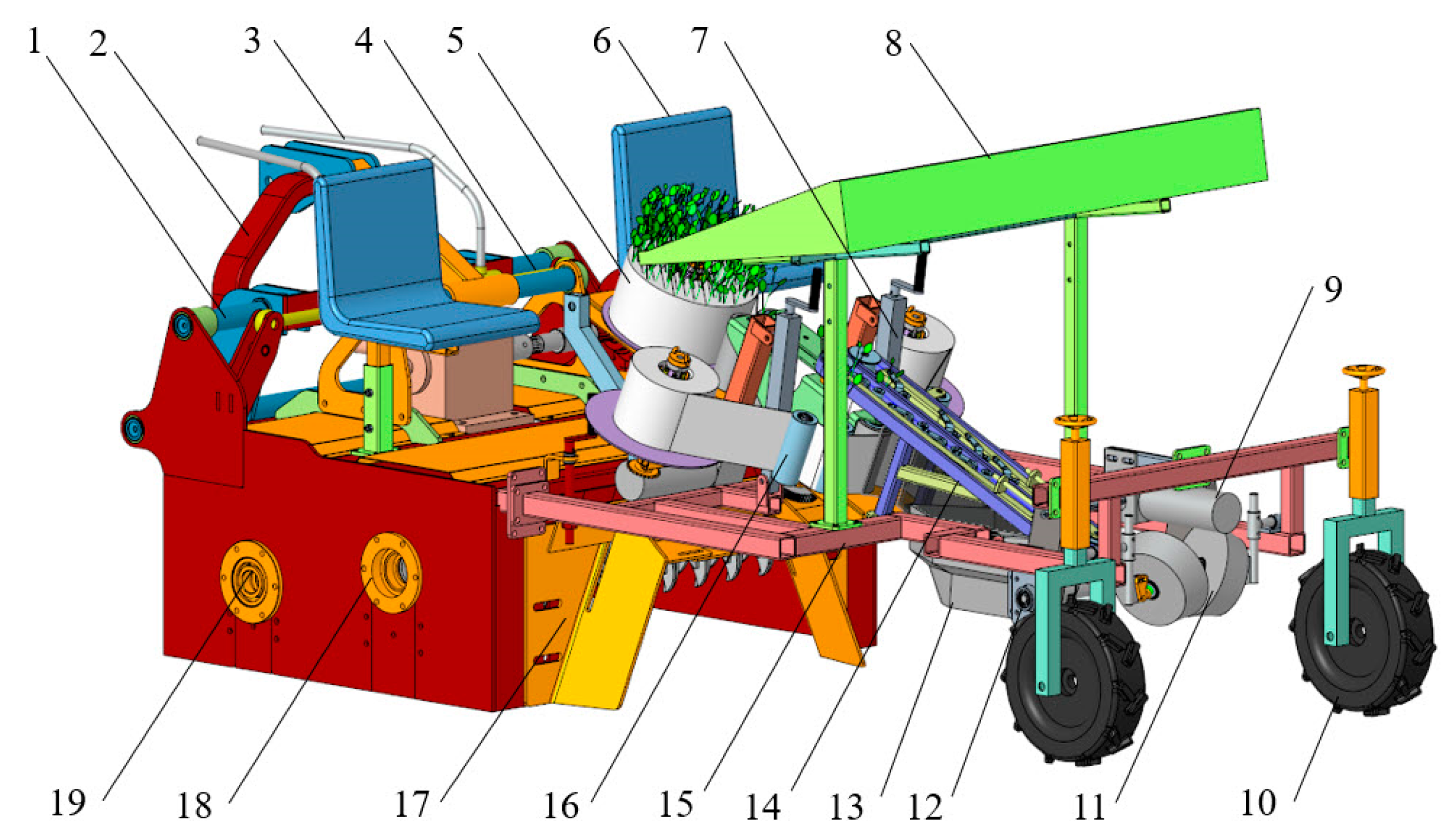 1 2 3 4 5 6 7 8

9

19 18 17 16 15 14 13 12 11 10