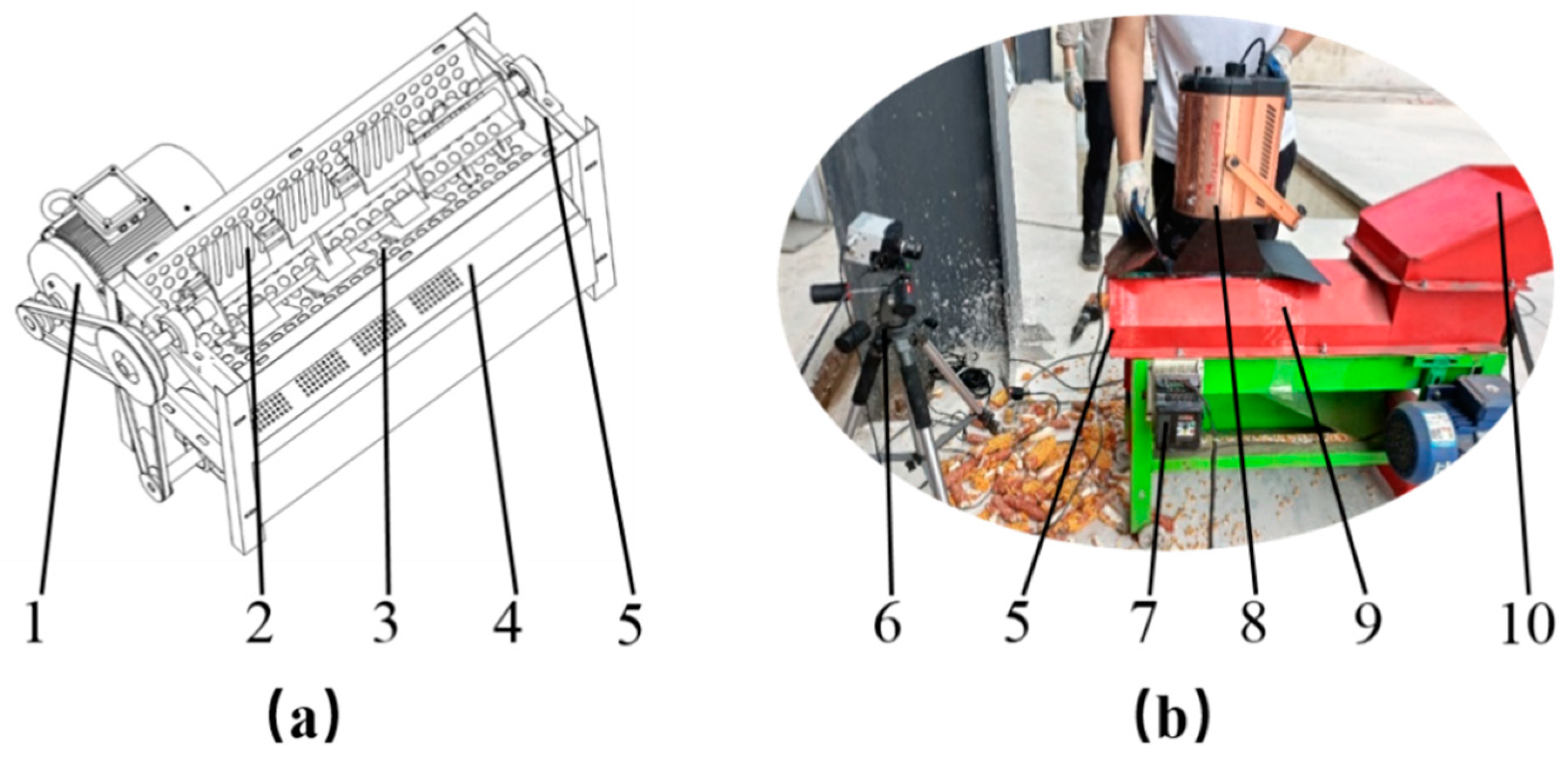 1 2 3 4 5

(a)

6 5 7 8 9 10

(b)