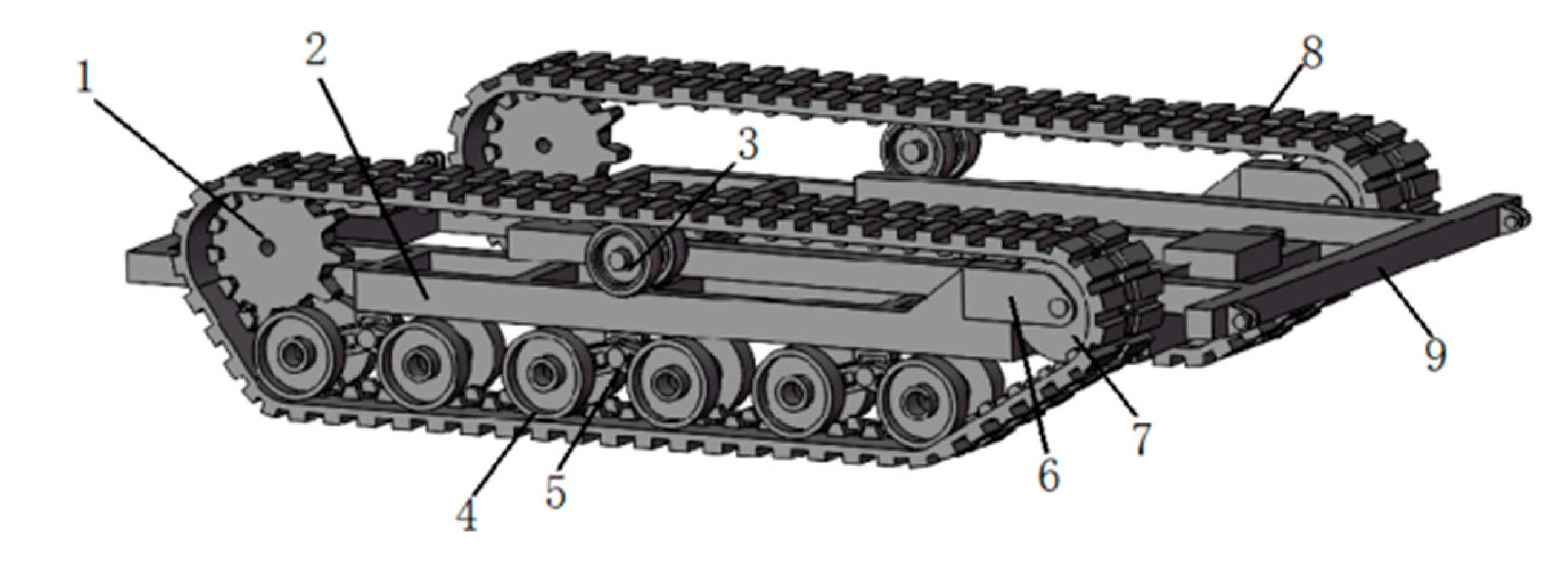 1
2
3
8
9
7
6
5
4