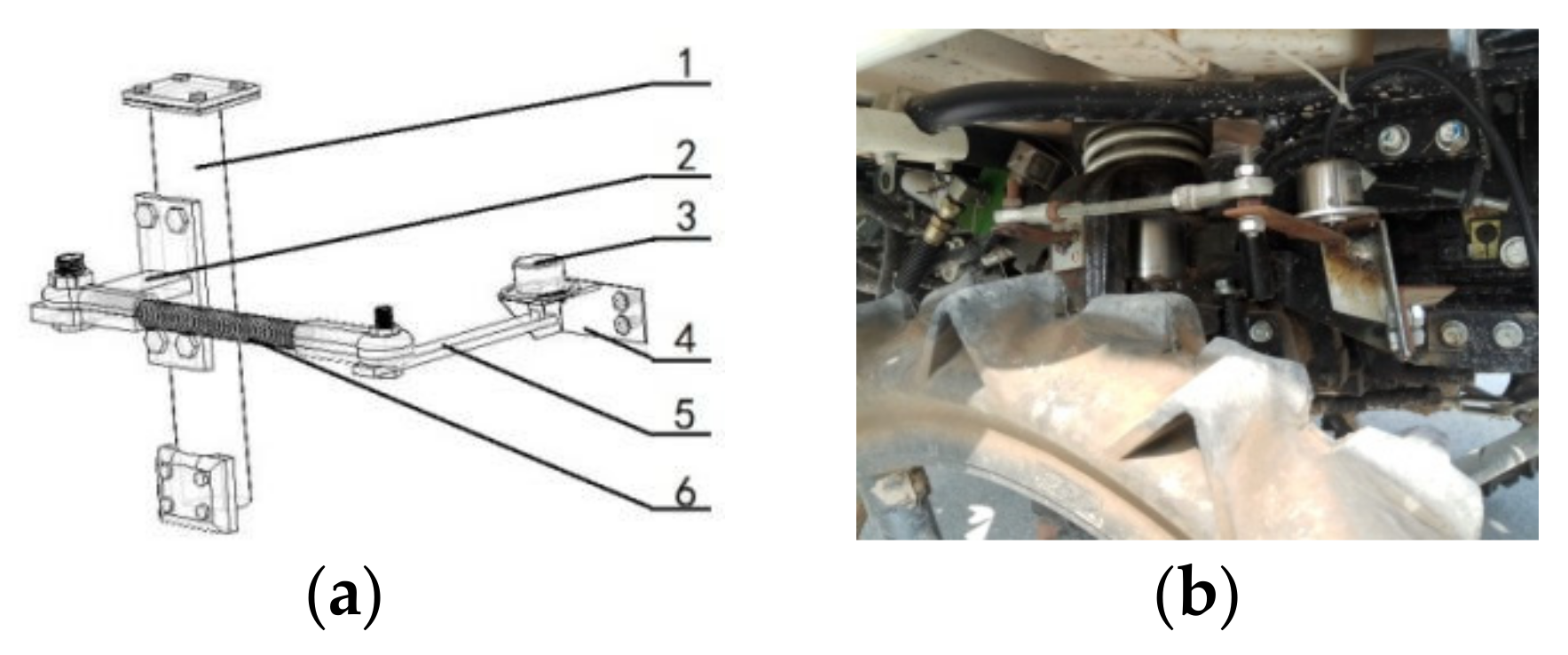 1
2
3
4
5
6
(a)
(b)