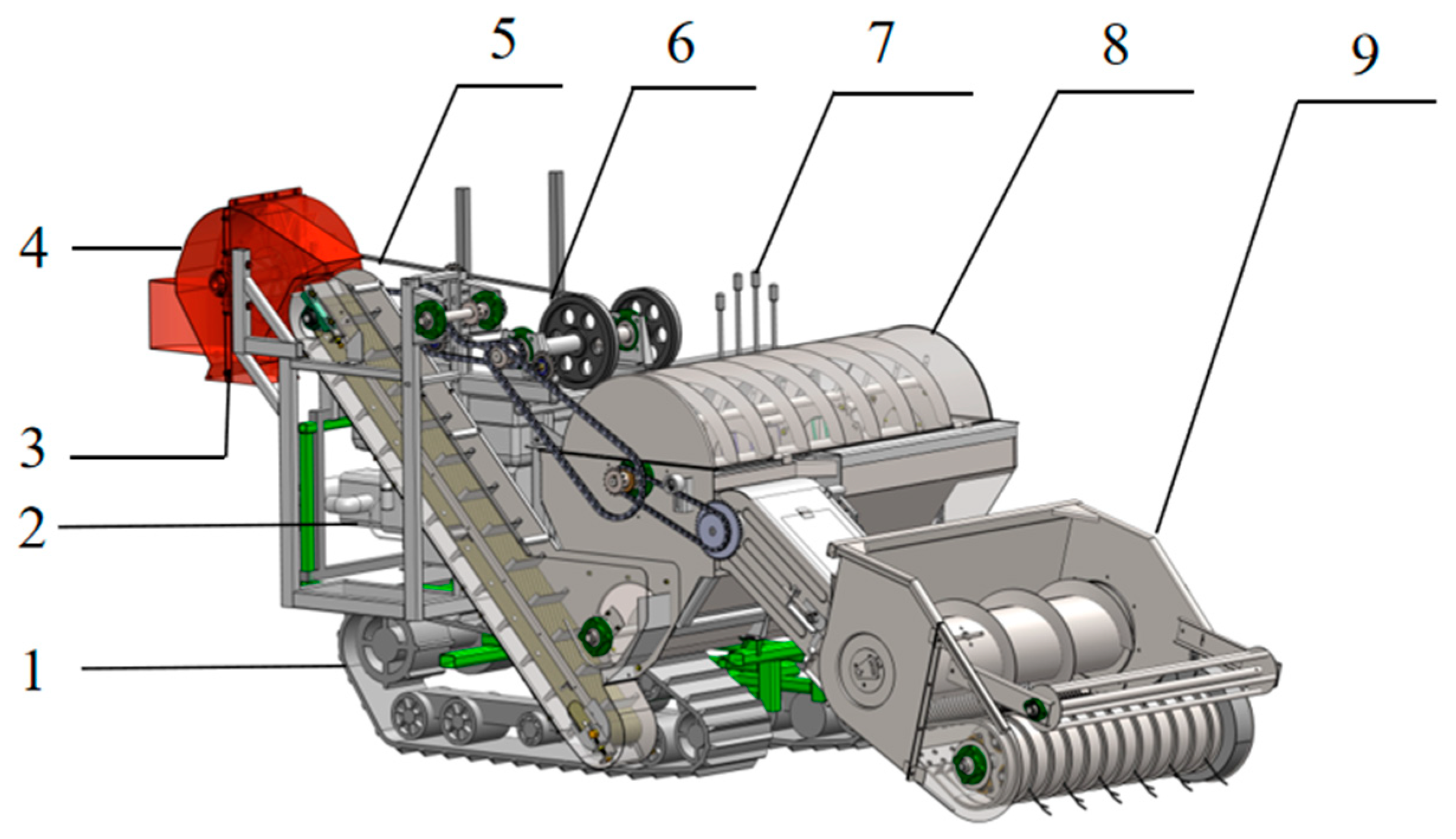 5
6
7
8
9
4
3
2
1