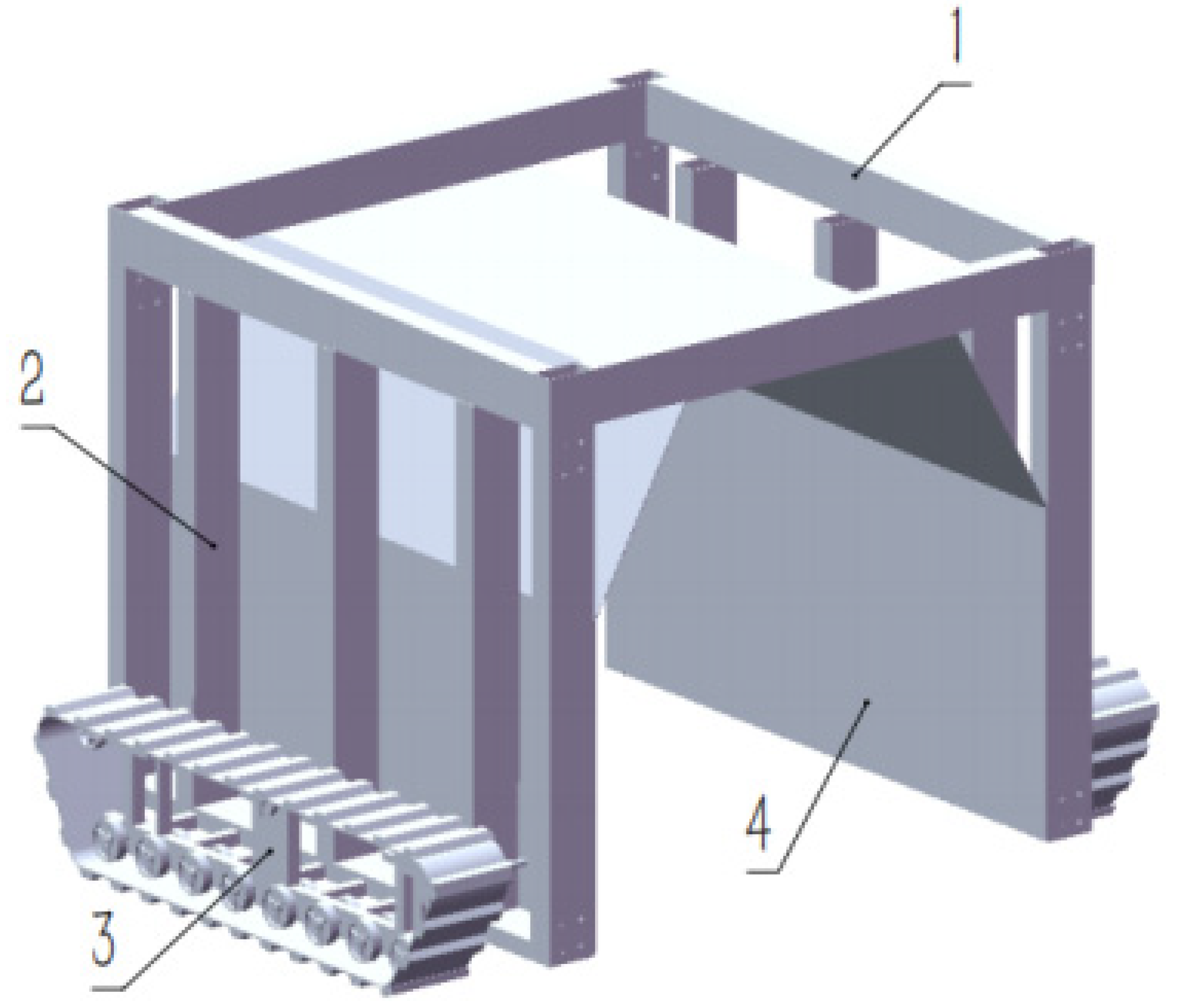 1
2
4
3