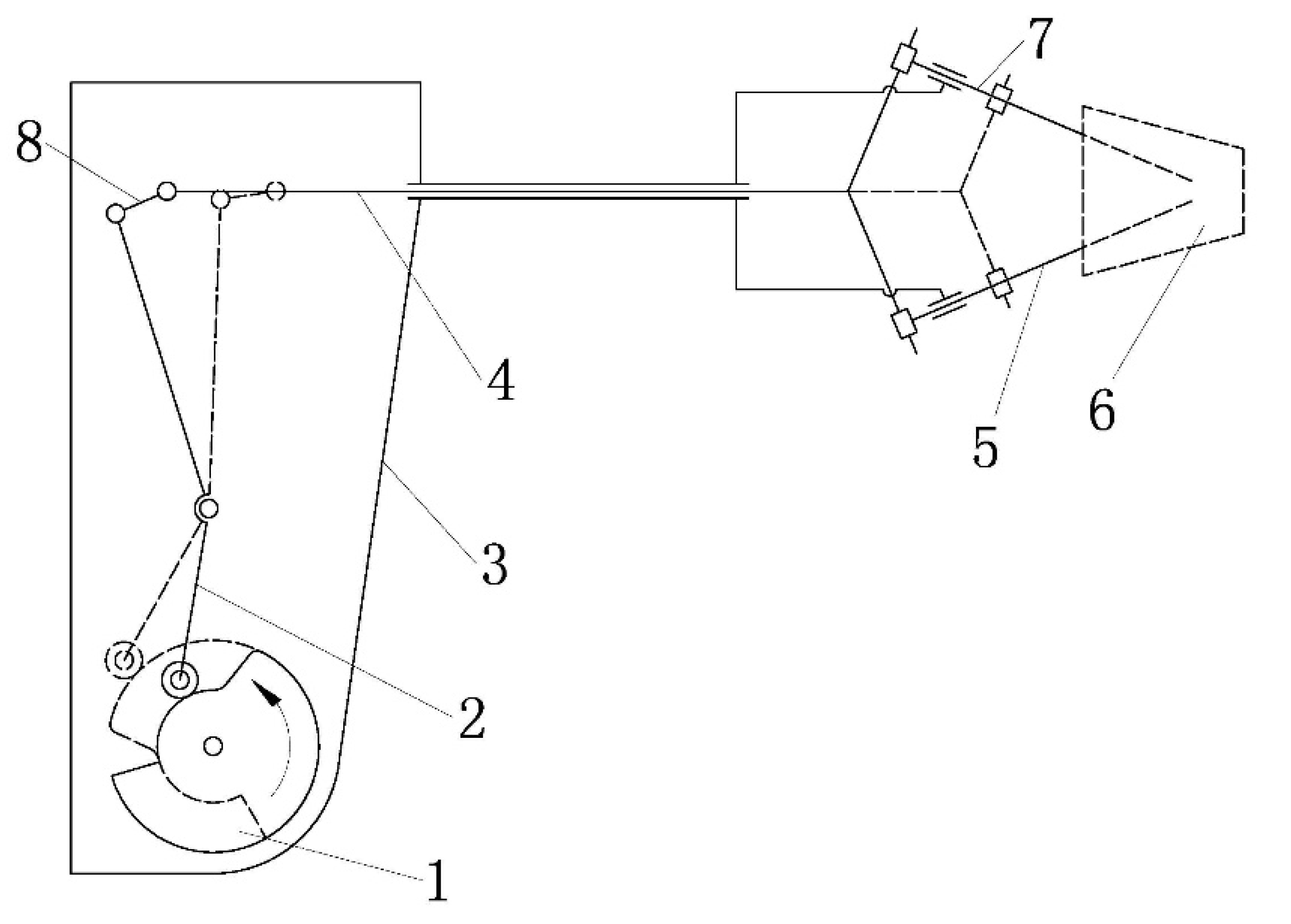 7
8
4
6
5
3
2
1