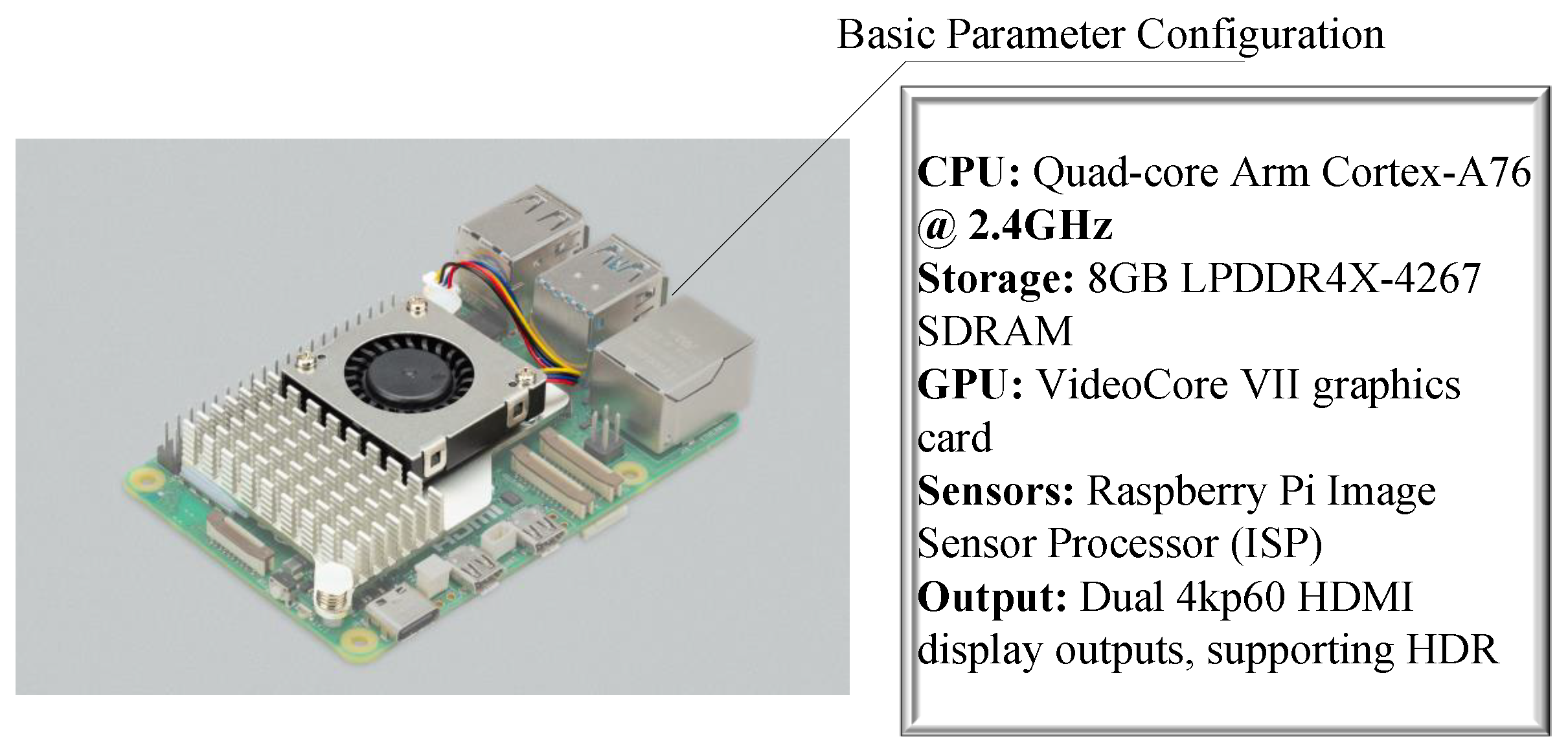 Basic Parameter Configuration

CPU: Quad-core Arm Cortex-A76 @ 2.4GHz
Storage: 8GB LPDDR4X-4267 SDRAM
GPU: VideoCore VII graphics card
Sensors: Raspberry Pi Image Sensor Processor (ISP)
Output: Dual 4kp60 HDMI display outputs, supporting HDR