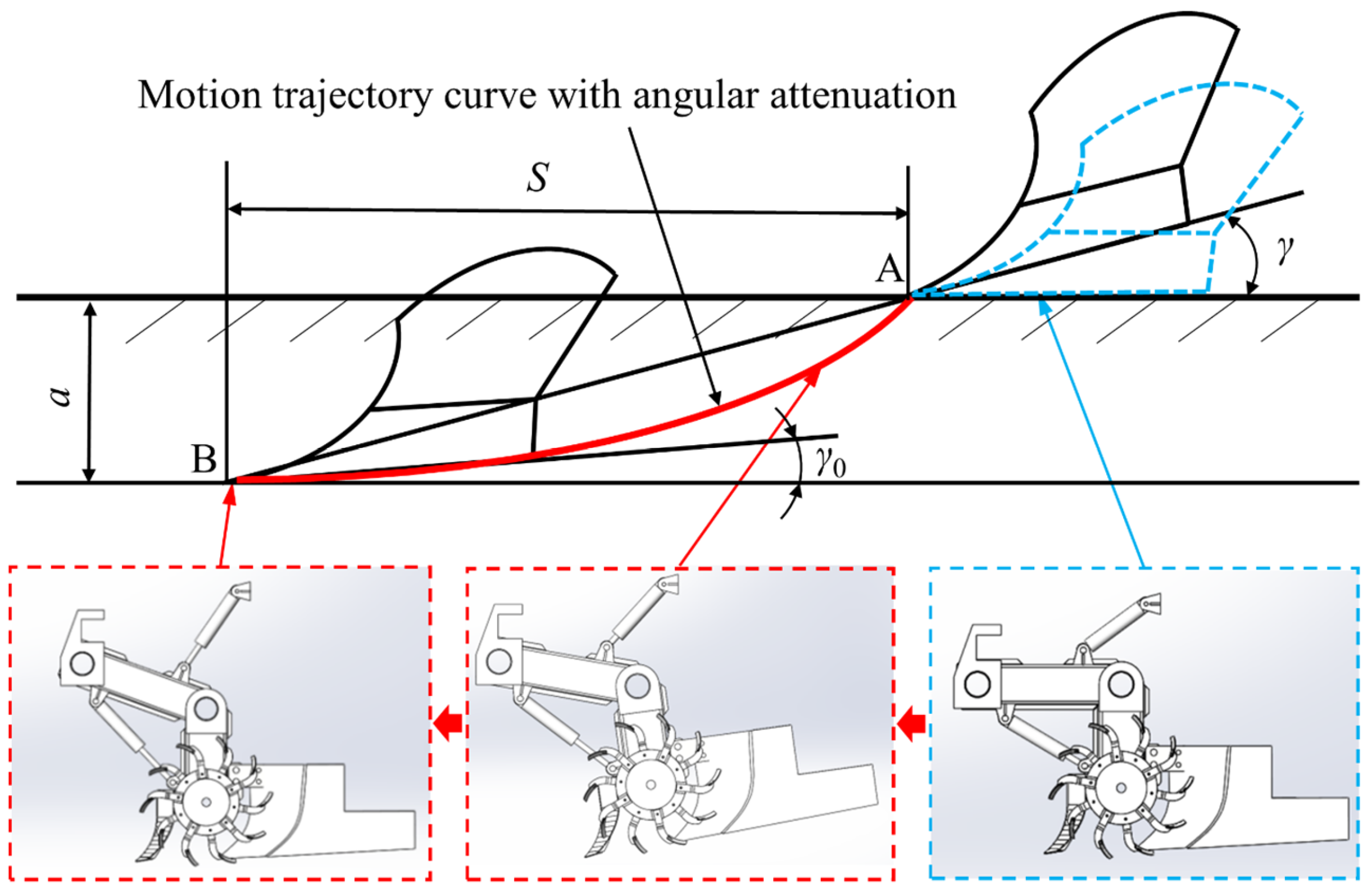 Motion trajectory curve with angular attenuation

$S$

A

$\gamma$

$a$

B

$\gamma_0$