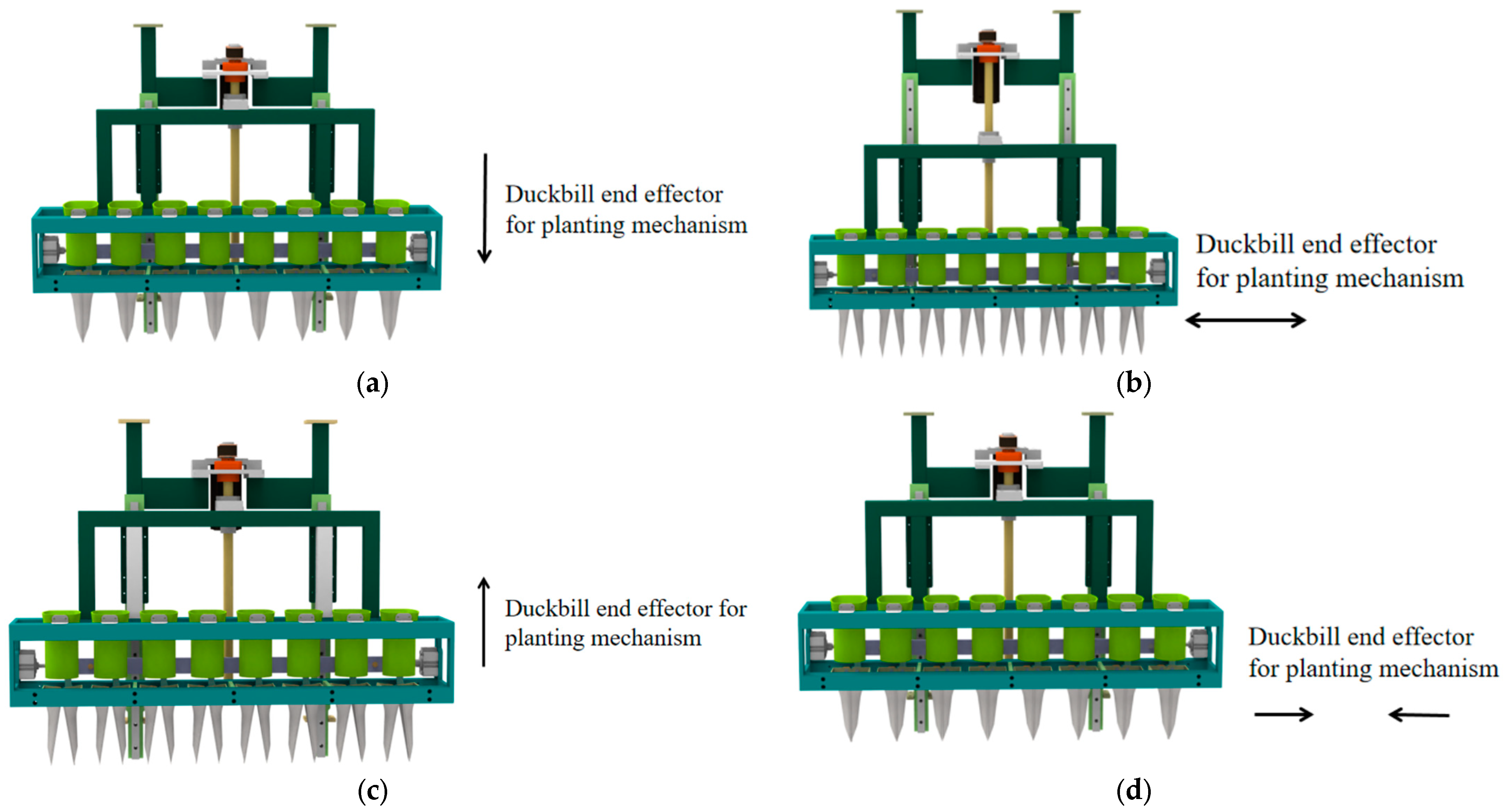 Duckbill end effector for planting mechanism

(a)

Duckbill end effector for planting mechanism

(b)

Duckbill end effector for planting mechanism

(c)

Duckbill end effector for planting mechanism

(d)