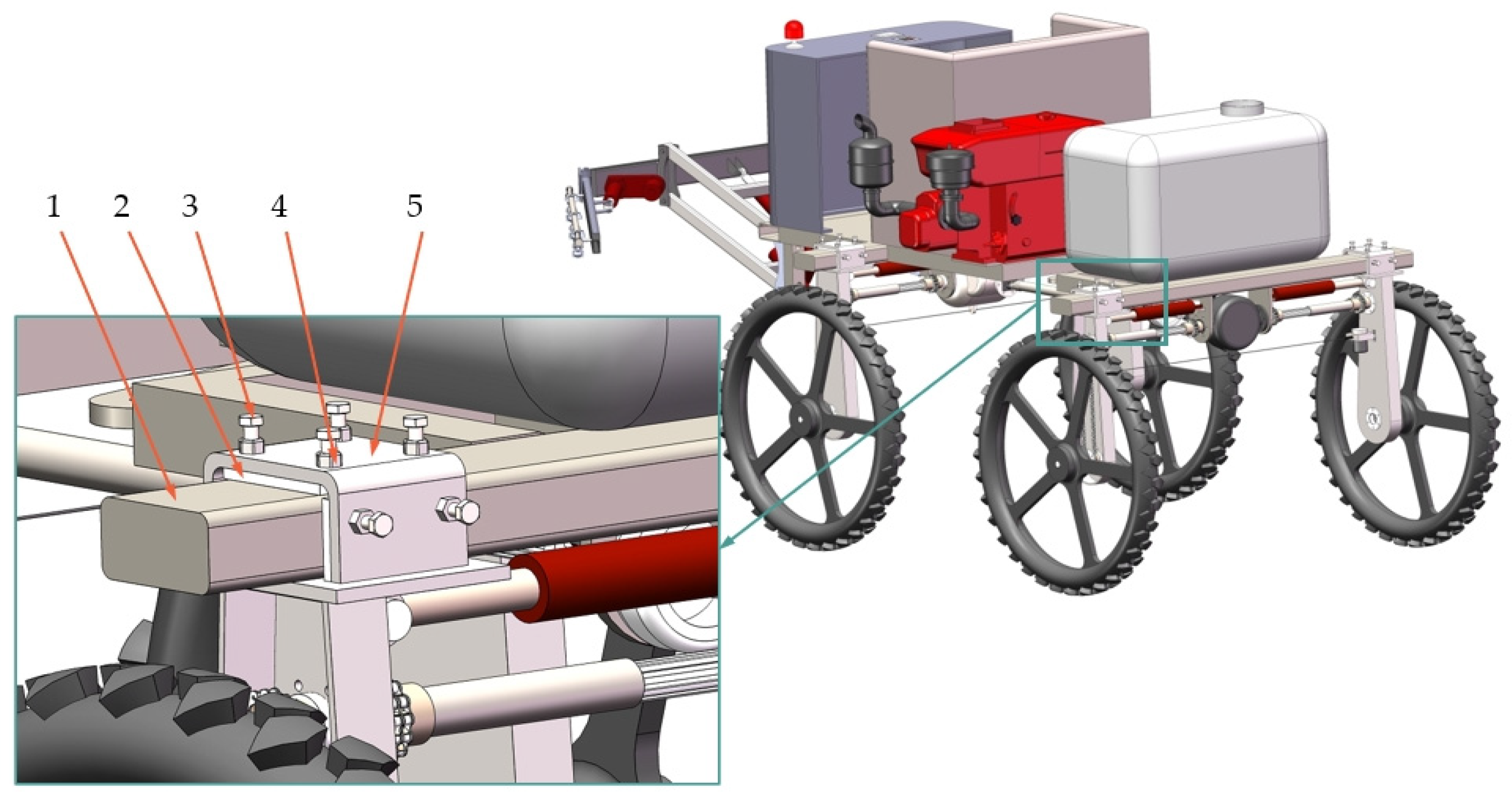 1 2 3 4 5