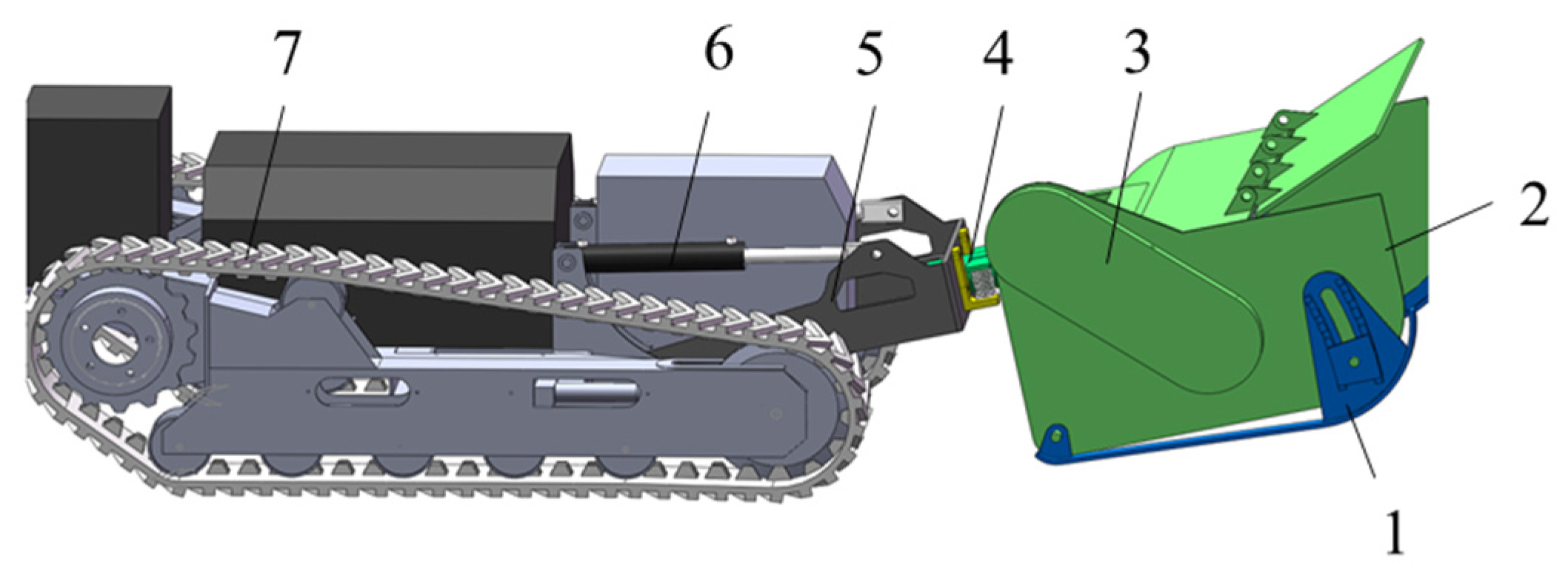 7
6
5
4
3
2
1