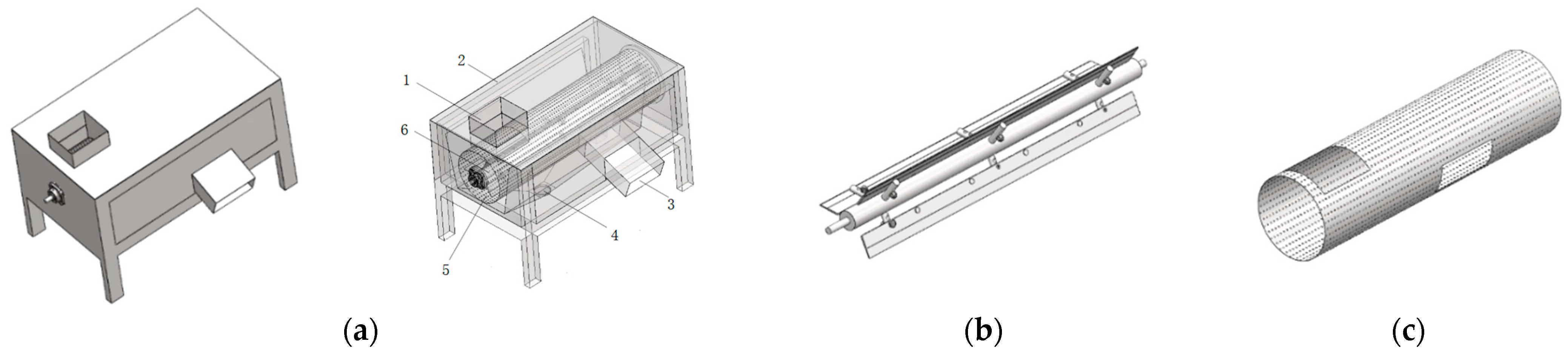 2
1
6
3
4
5
(a)
(b)
(c)