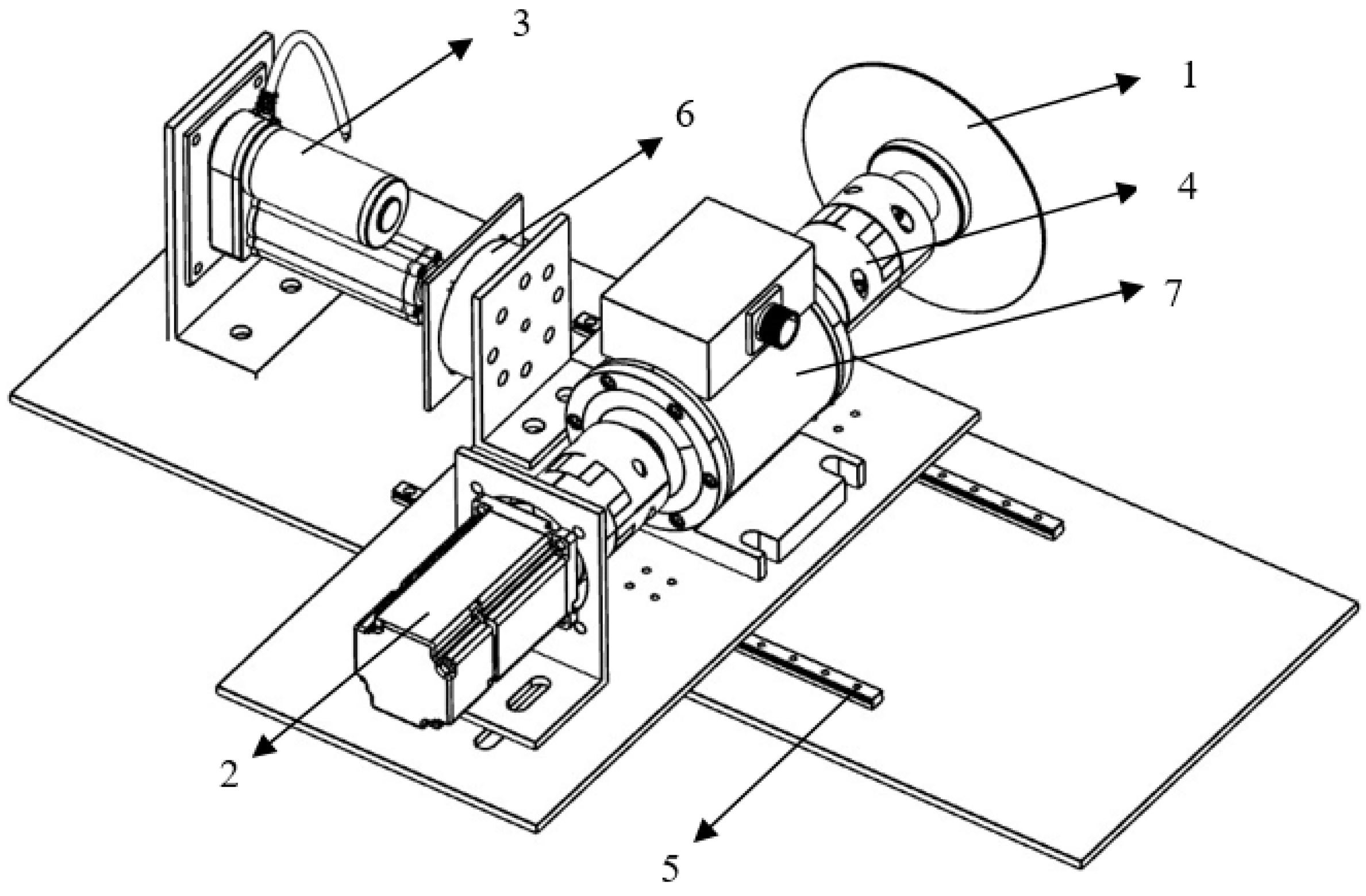 3
1
6
4
7
2
5