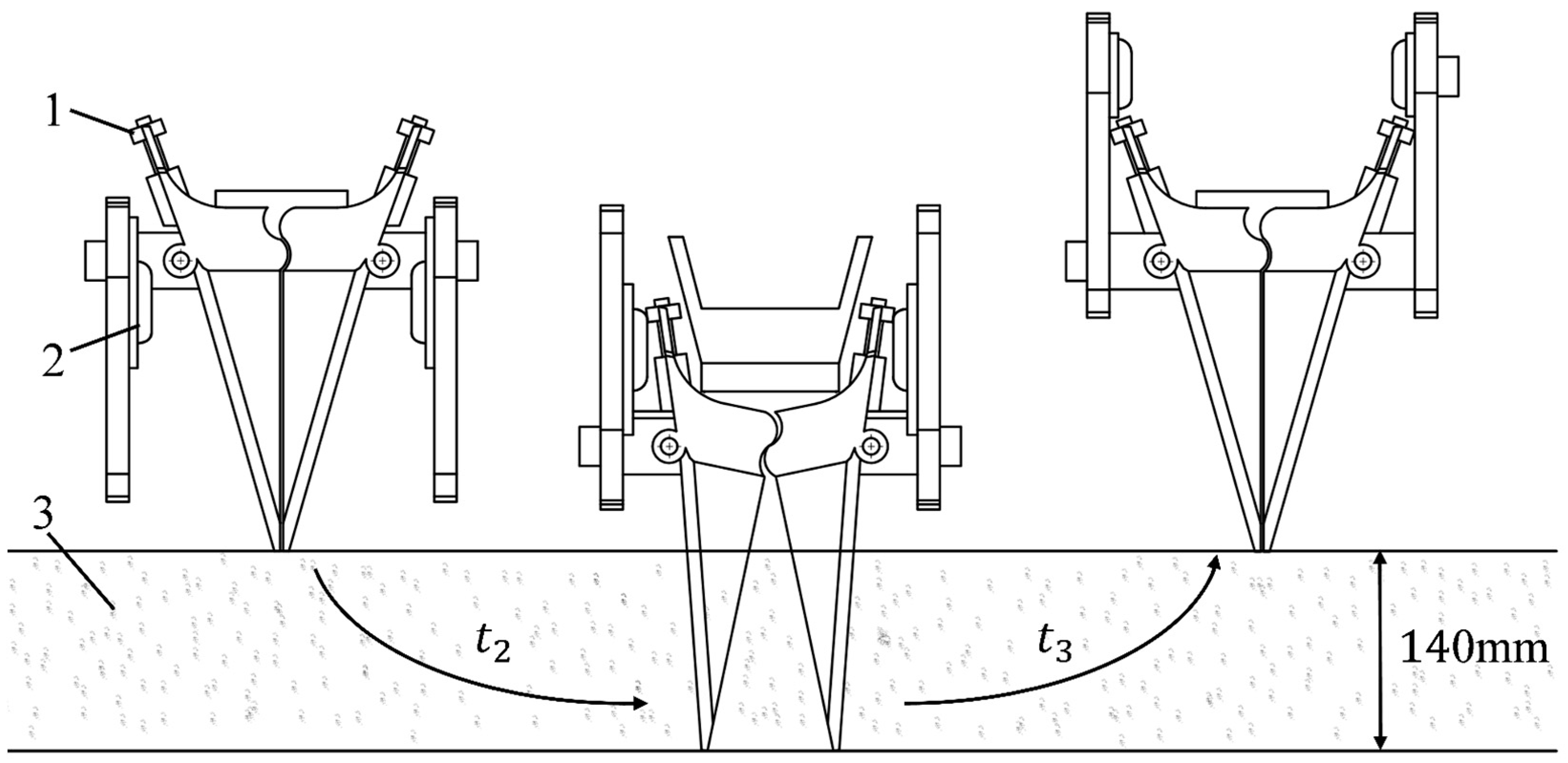 1
2
3
$t_2$
$t_3$
140mm