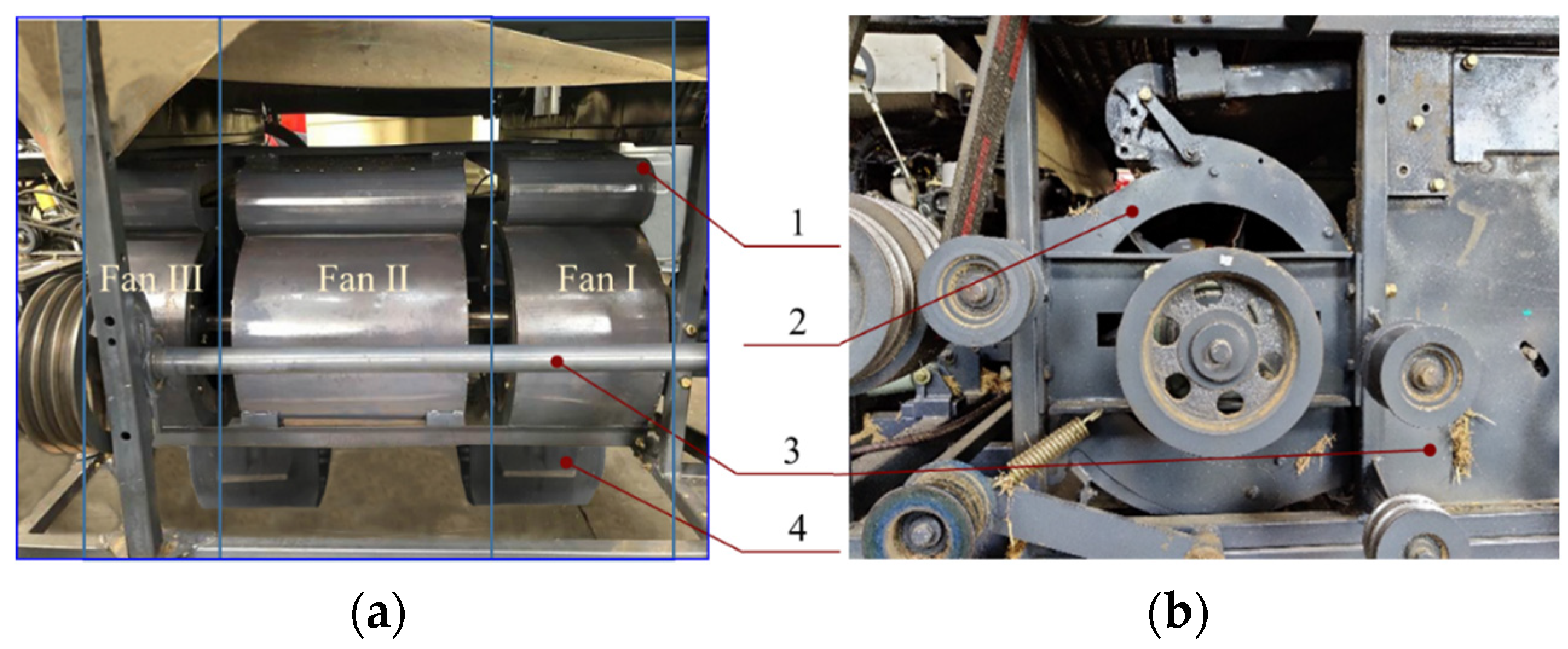 Fan III
Fan II
Fan I
1
2
3
4
(a)
(b)