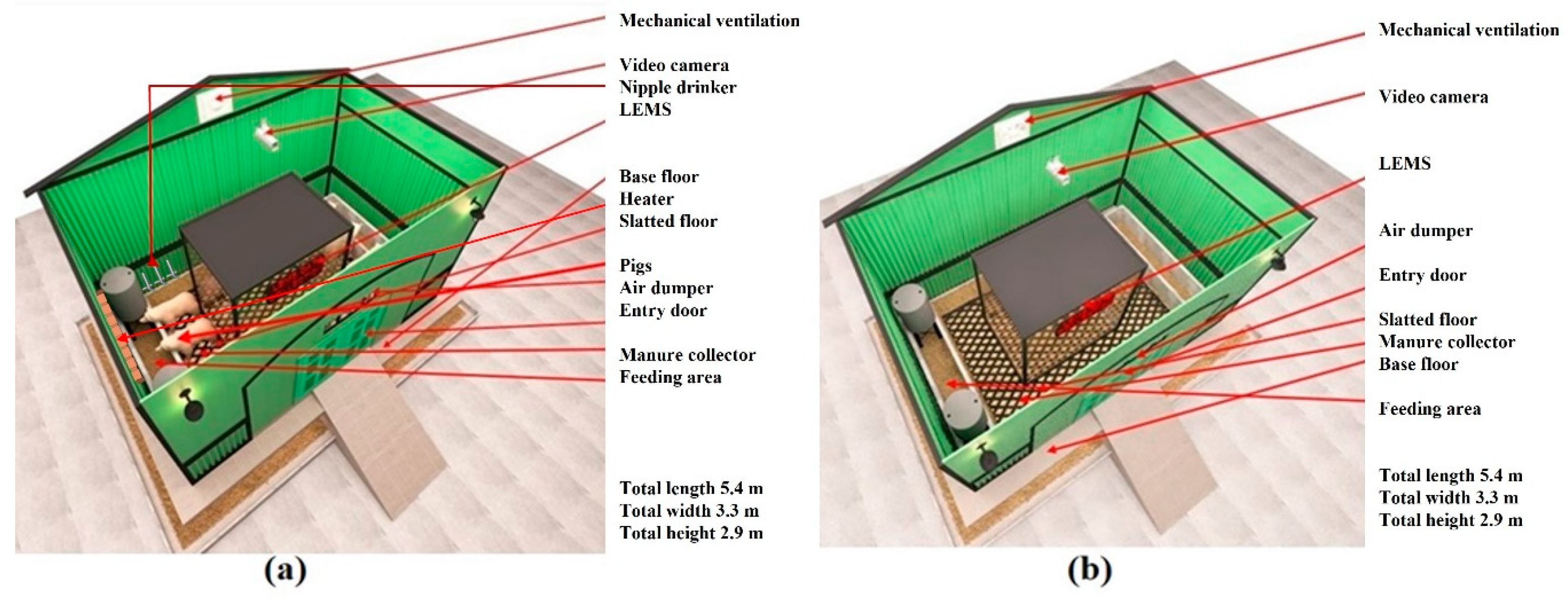 Mechanical ventilation
Video camera
Nipple drinker
LEMS

Base floor
Heater
Slatted floor

Pigs
Air dumper
Entry door

Manure collector
Feeding area

Total length 5.4 m
Total width 3.3 m
Total height 2.9 m

(a)

Mechanical ventilation

Video camera

LEMS

Air dumper

Entry door

Slatted floor
Manure collector
Base floor

Feeding area

Total length 5.4 m
Total width 3.3 m
Total height 2.9 m

(b)