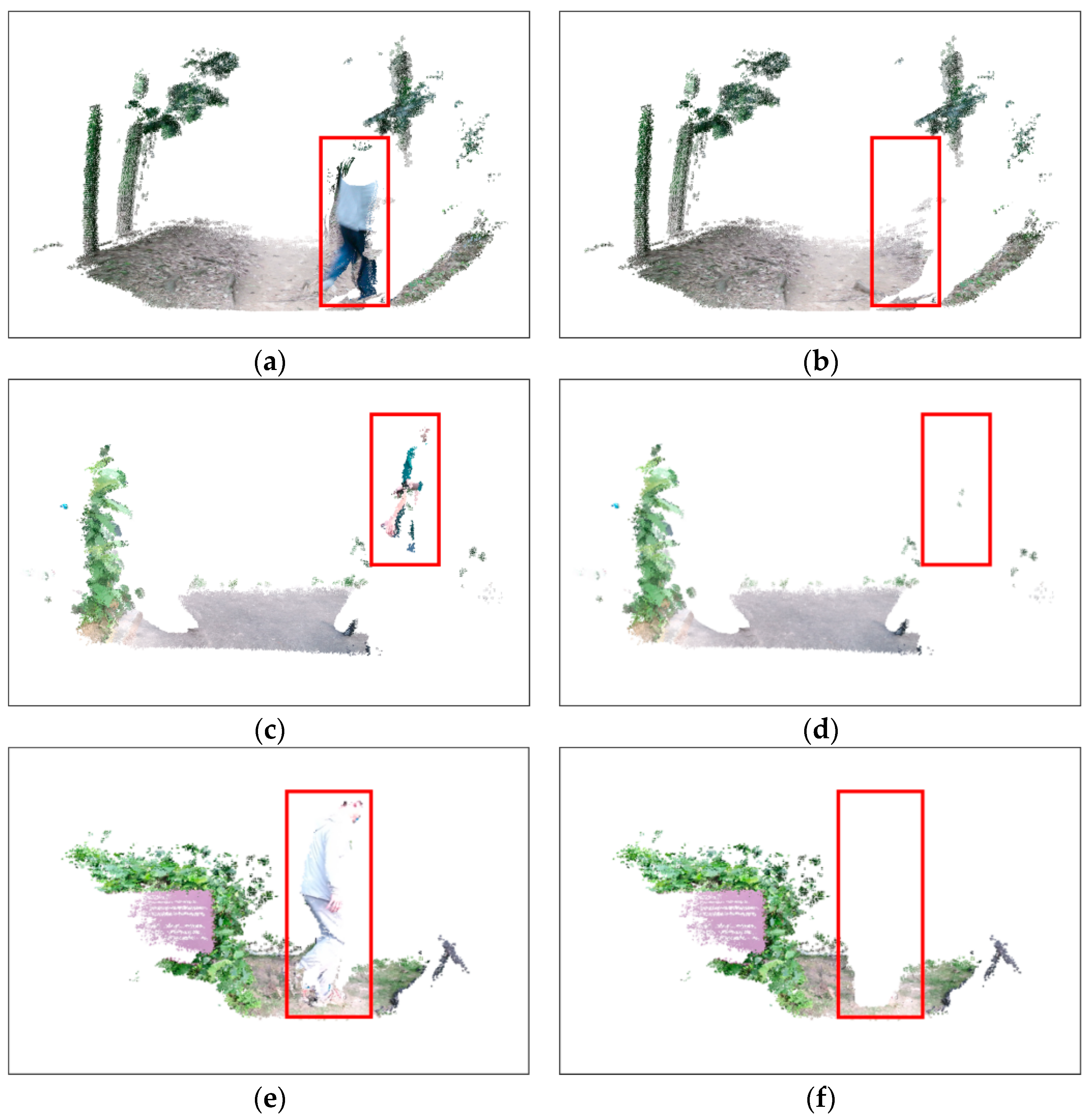 (a)

(b)

(c)

(d)

(e)

(f)