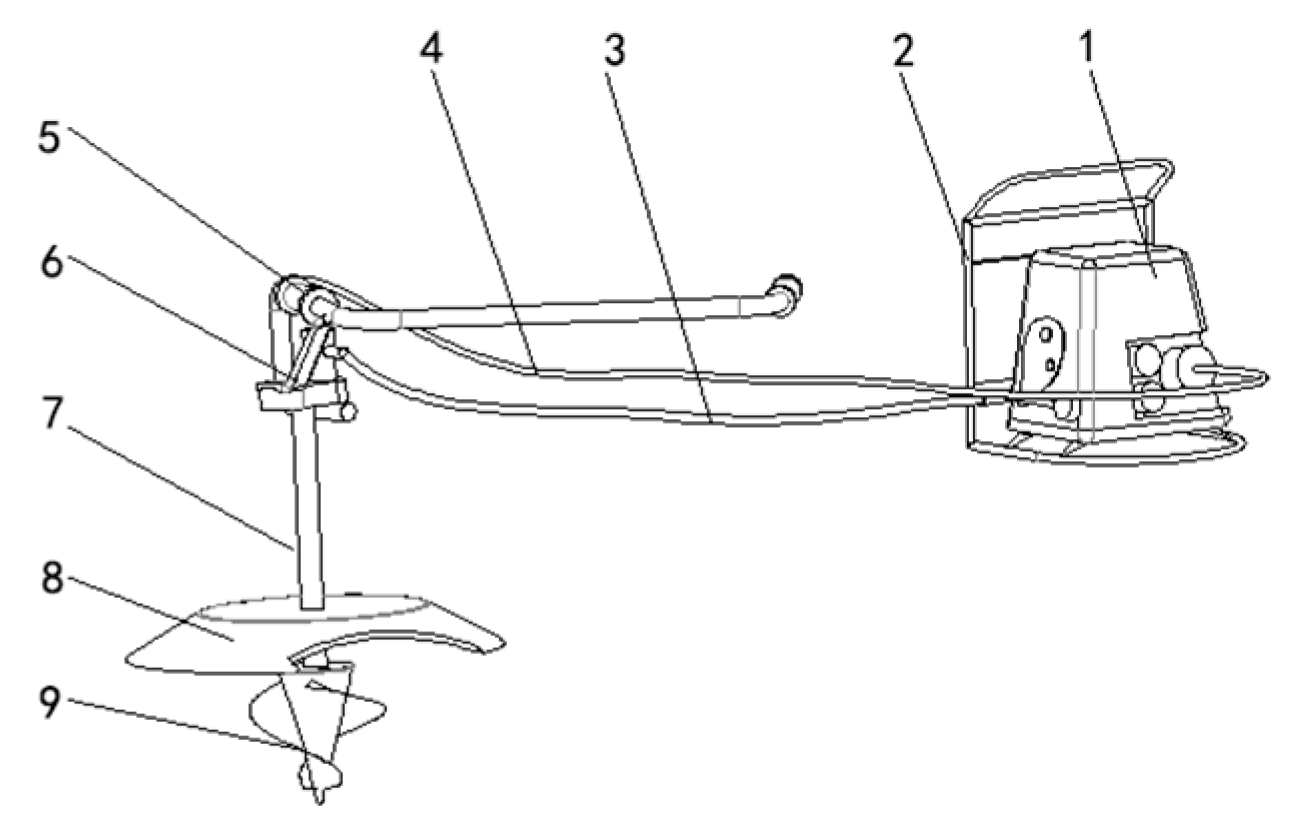 4
3
2
1
5
6
7
8
9