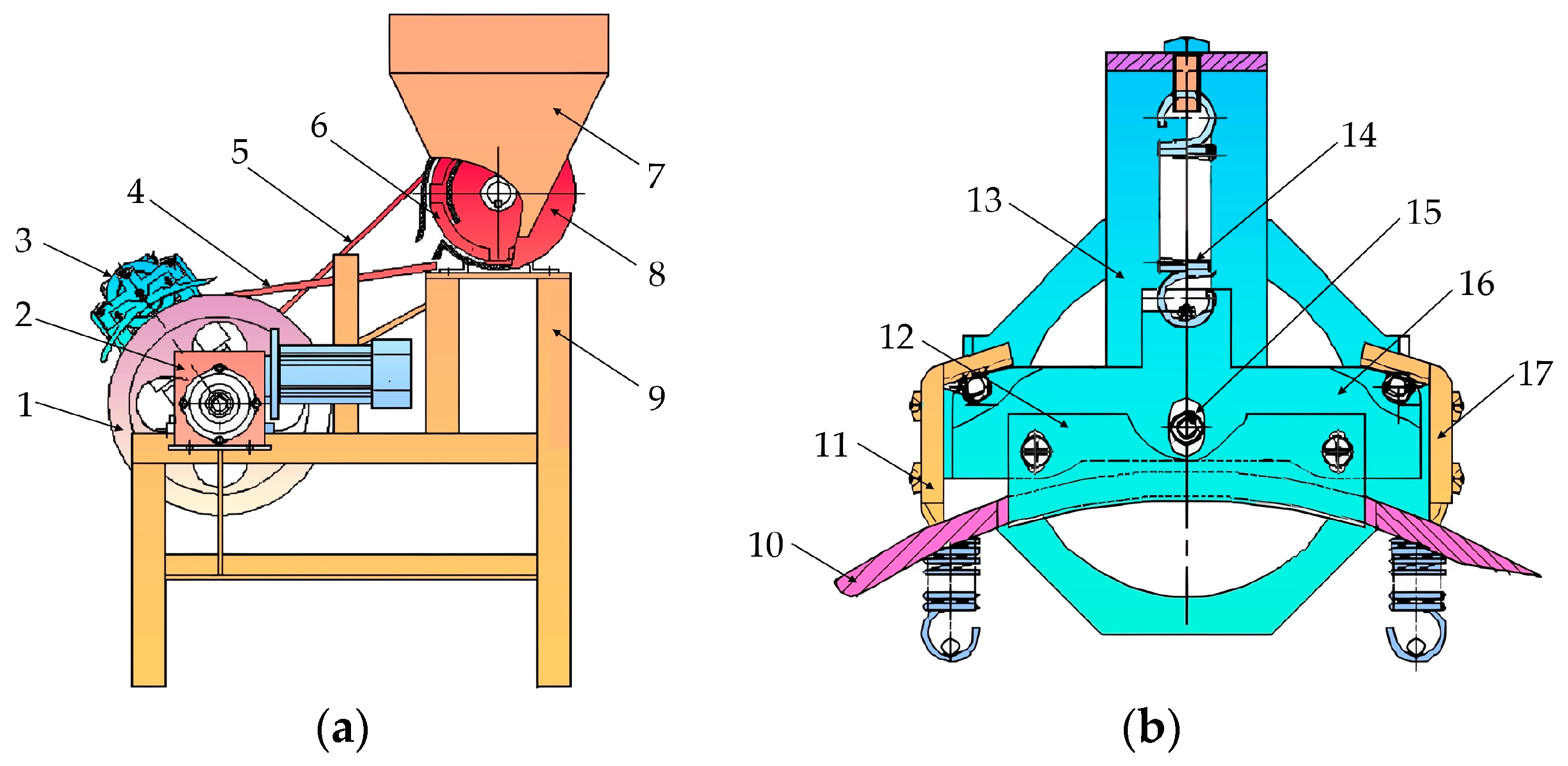 6
5
4
3
2
1
7
8
9

(a)

14
13
15
16
12
17
11
10

(b)