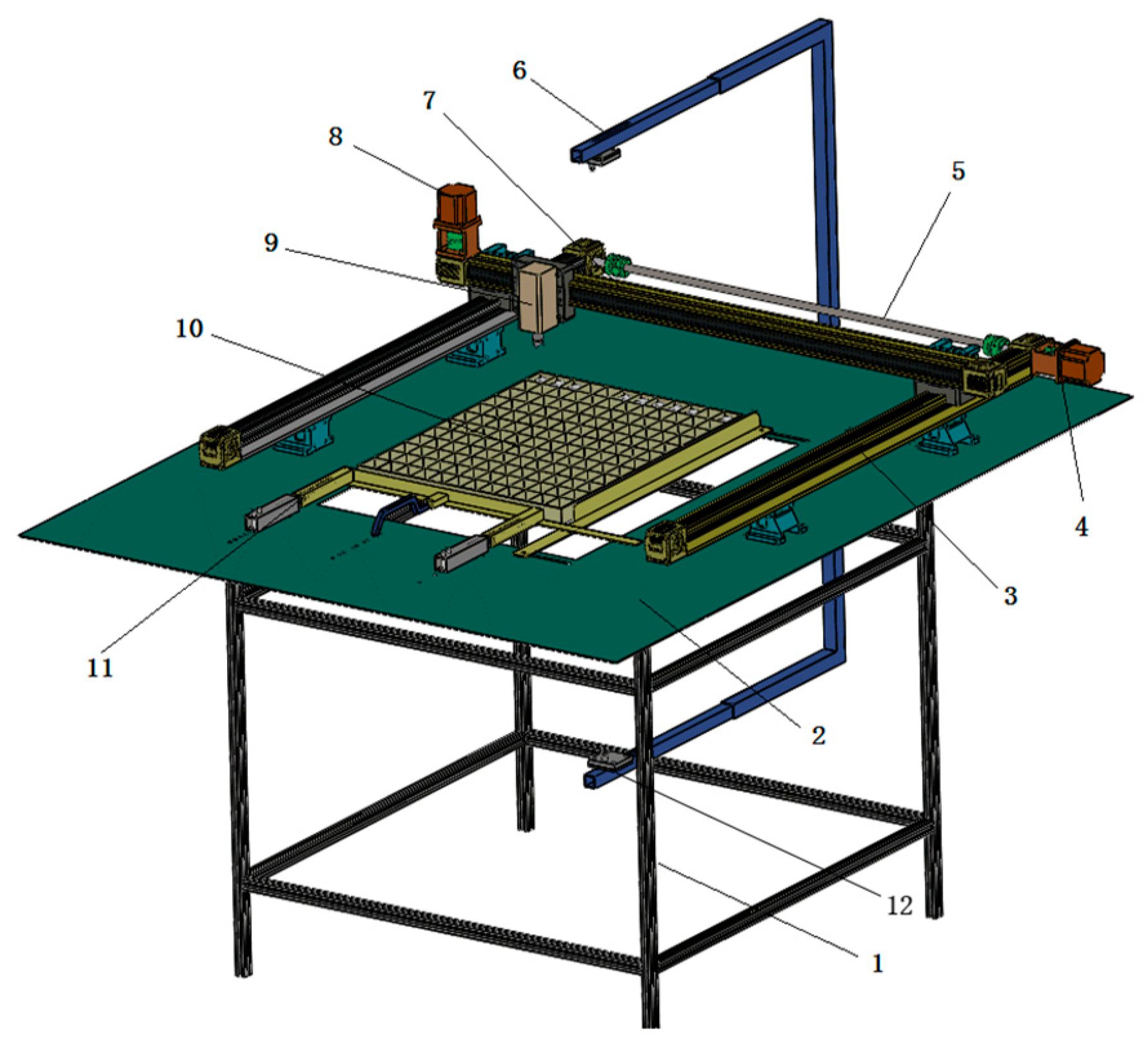 6
7
8
5
9
10
4
3
11
2
12
1