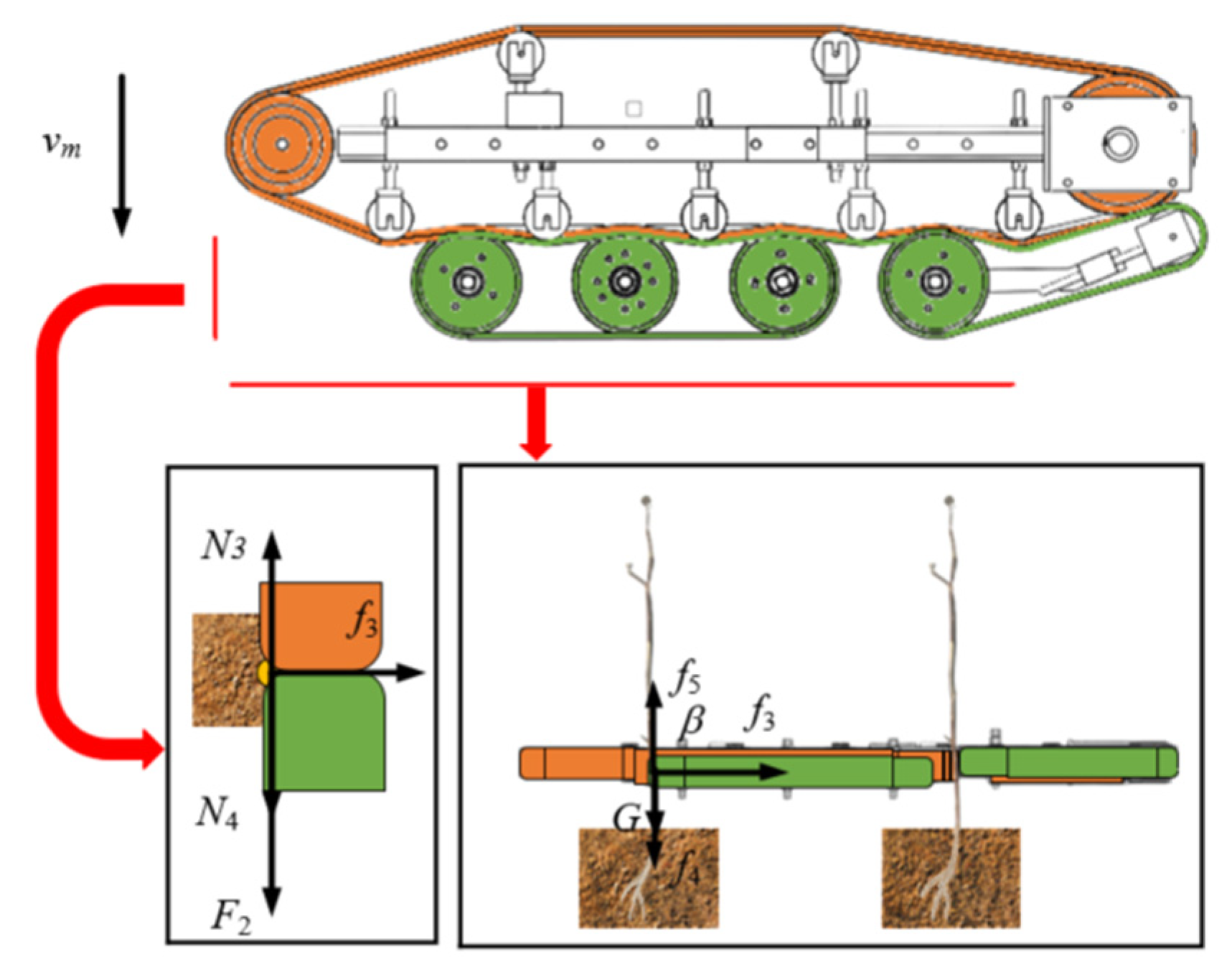 $v_m$

$N_3$

$f_3$

$N_4$

$F_2$

$f_5$

$\beta$

$f_3$

$G$

$f_4$