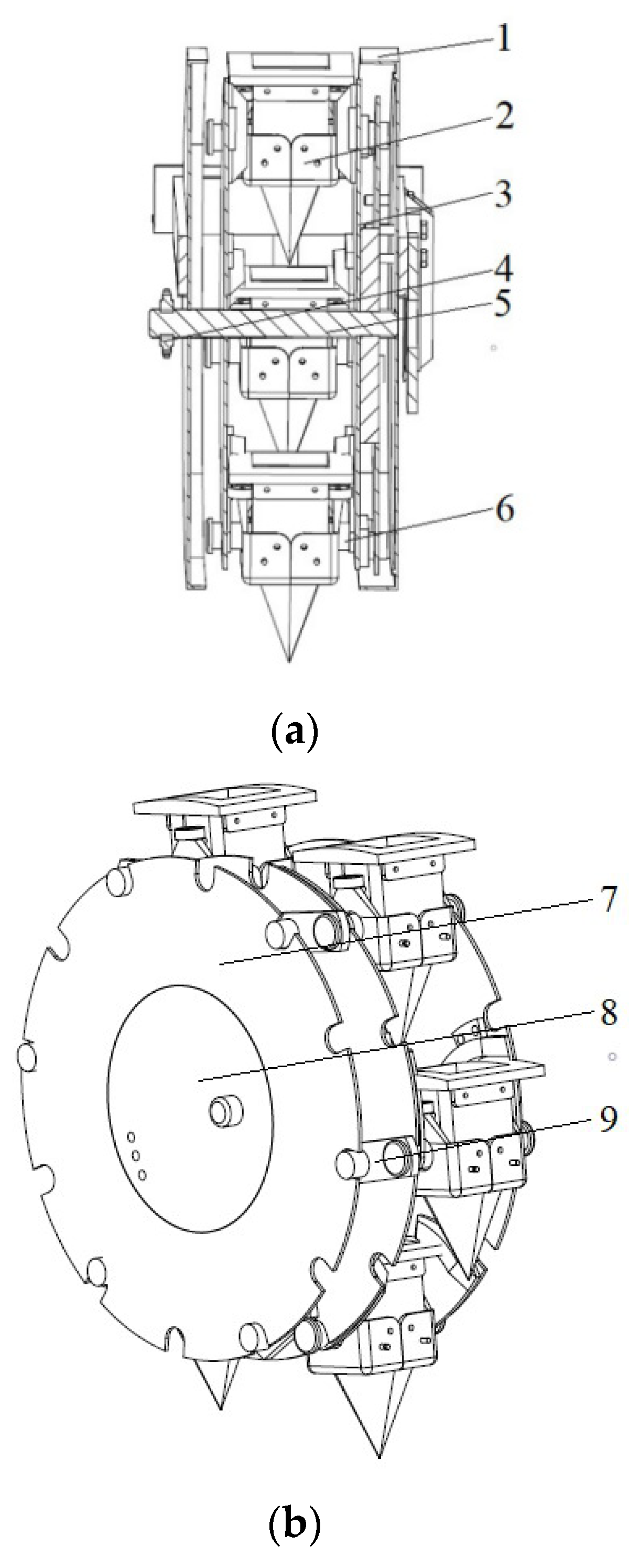 1
2
3
4
5
6
(a)
7
8
9
(b)