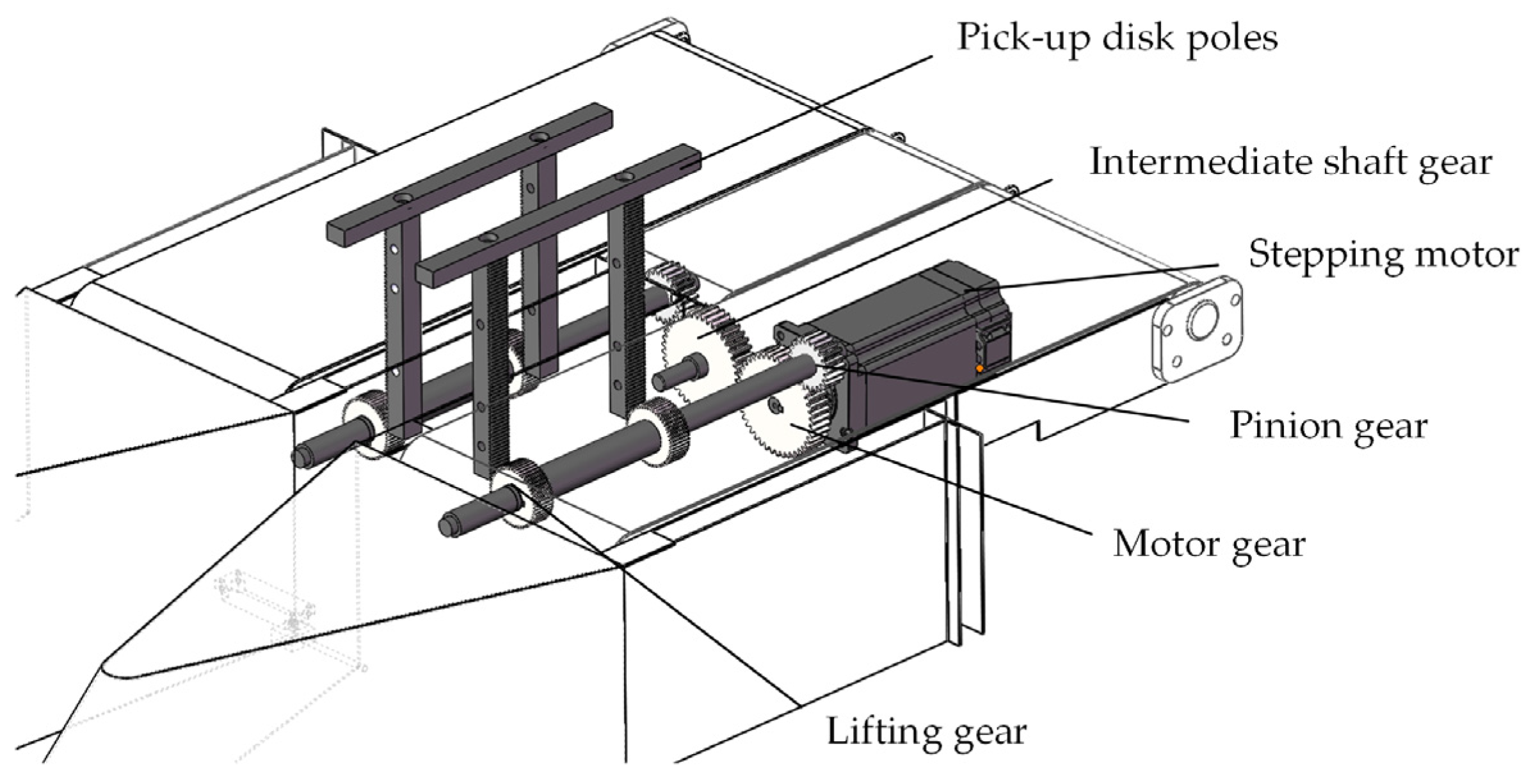 Pick-up disk poles
Intermediate shaft gear
Stepping motor
Pinion gear
Motor gear
Lifting gear